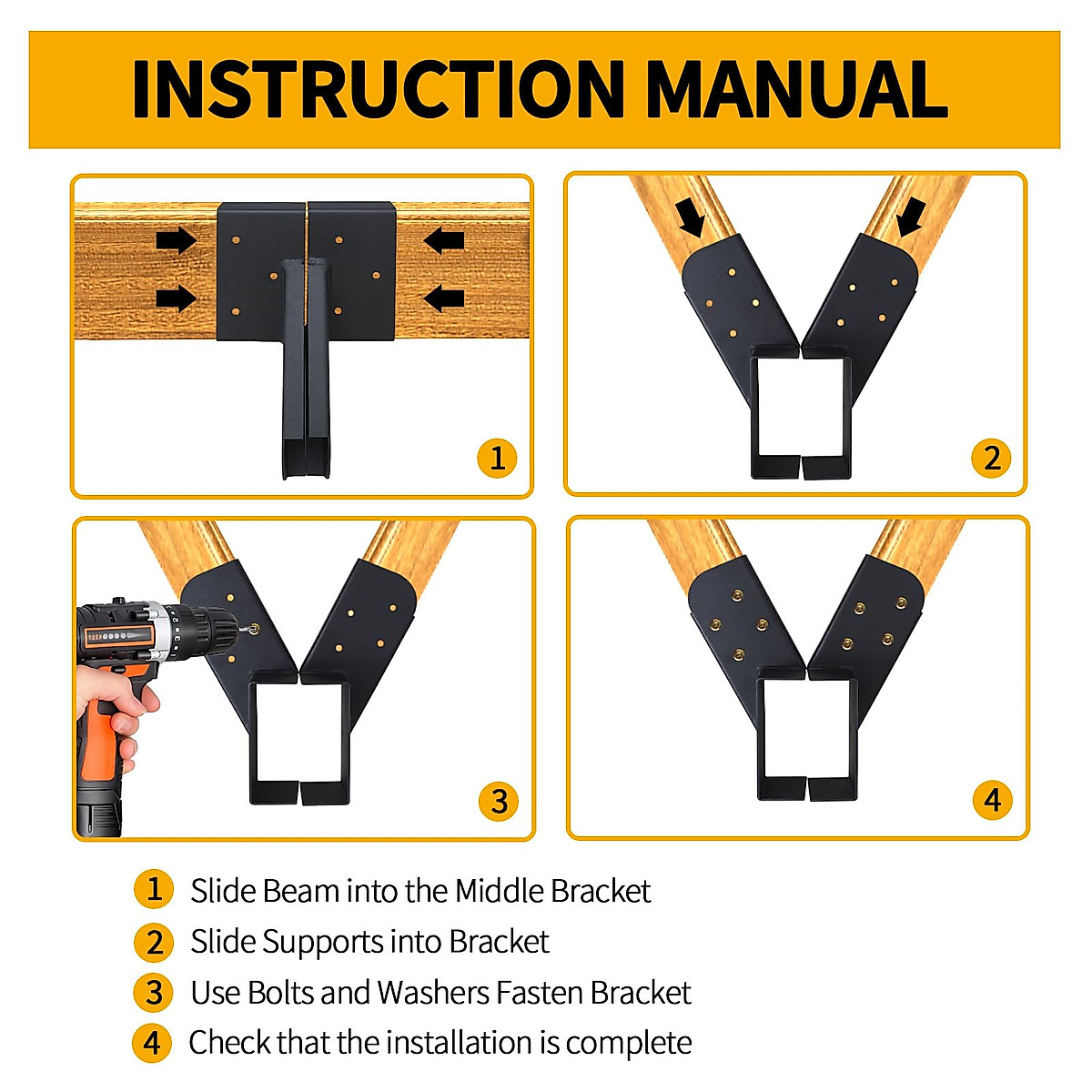 INSTRUCTION MANUAL

1

2

3

4

1 Slide Beam into the Middle Bracket

2 Slide Supports into Bracket

3 Use Bolts and Washers Fasten Bracket

4 Check that the installation is complete