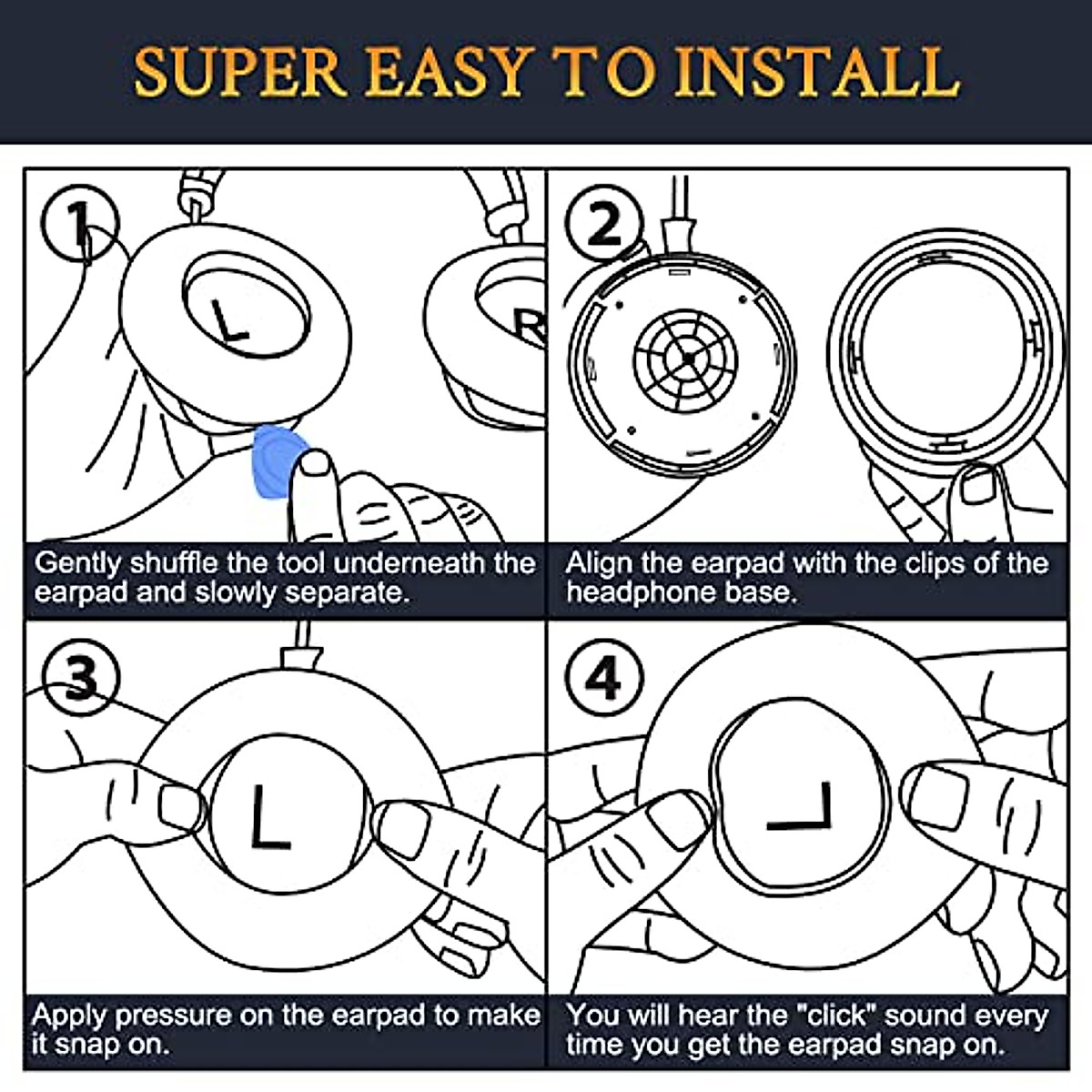 SUPER EASY TO INSTALL

1

L

R

Gently shuffle the tool underneath the earpad and slowly separate.

2

Align the earpad with the clips of the headphone base.

3

L

Apply pressure on the earpad to make it snap on.

4

L

You will hear the "click" sound every time you get the earpad snap on.