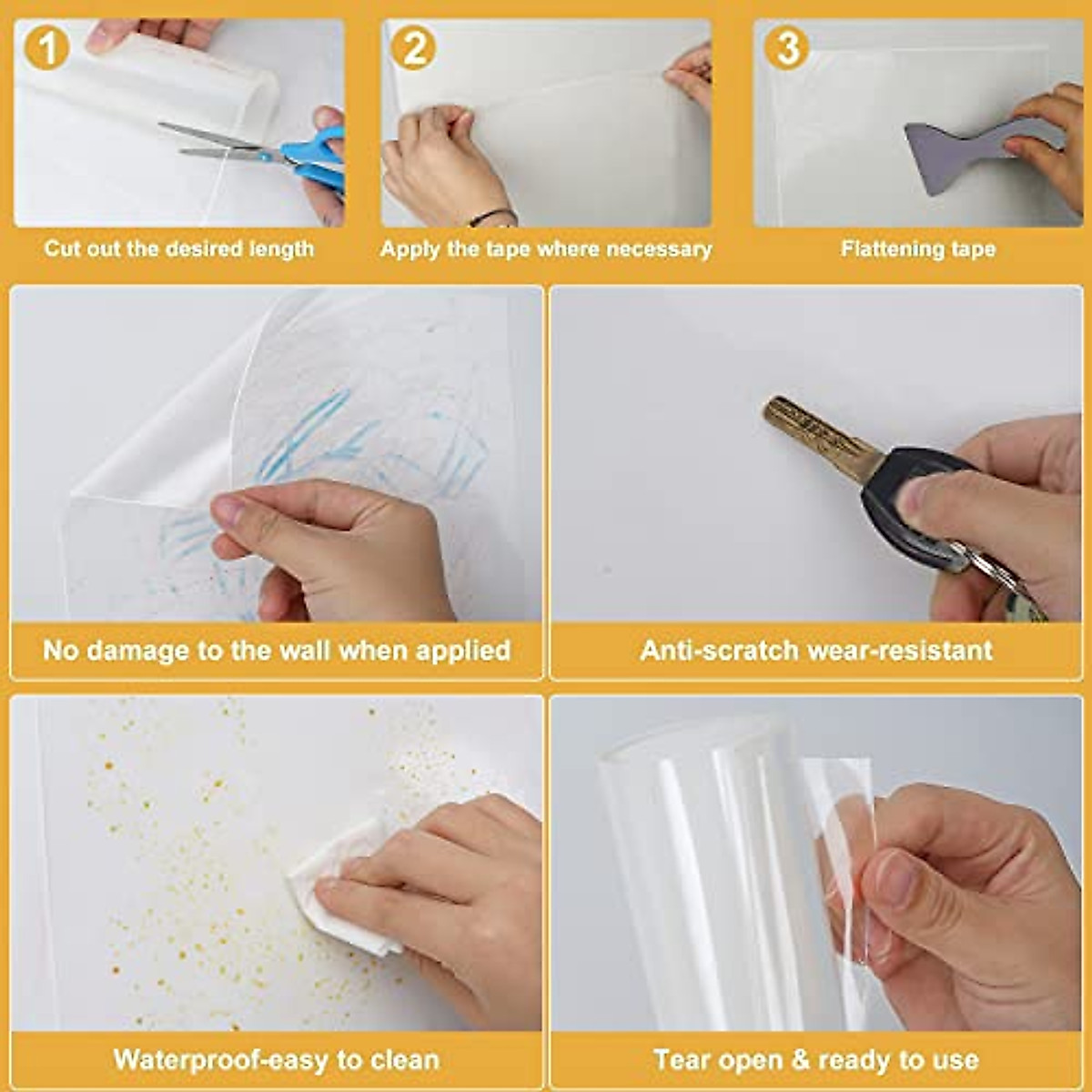 1
Cut out the desired length

2
Apply the tape where necessary

3
Flattening tape

No damage to the wall when applied

Anti-scratch wear-resistant

Waterproof-easy to clean

Tear open & ready to use