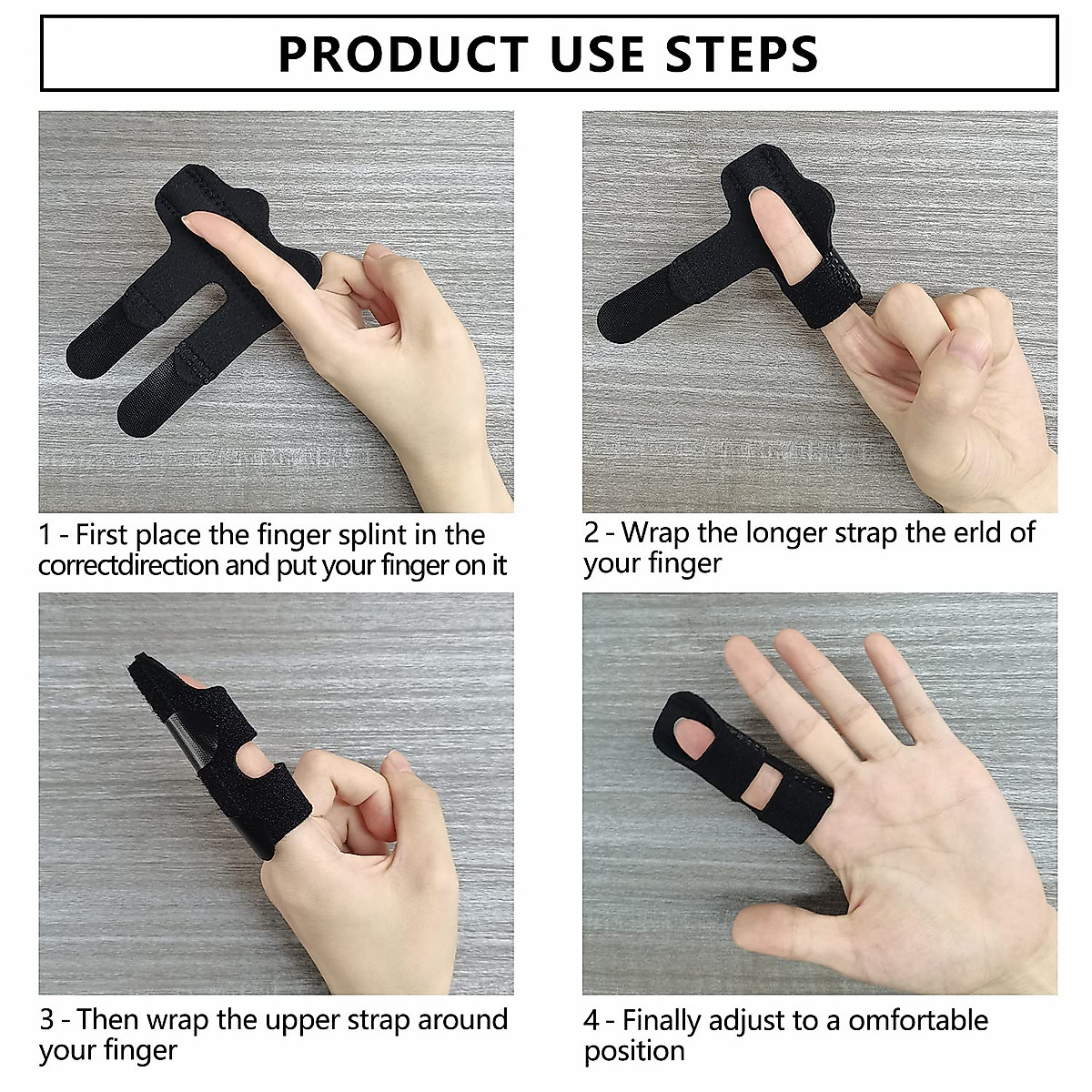 PRODUCT USE STEPS

1 - First place the finger splint in the correctdirection and put your finger on it

2 - Wrap the longer strap the erld of your finger

3 - Then wrap the upper strap around your finger

4 - Finally adjust to a omfortable position