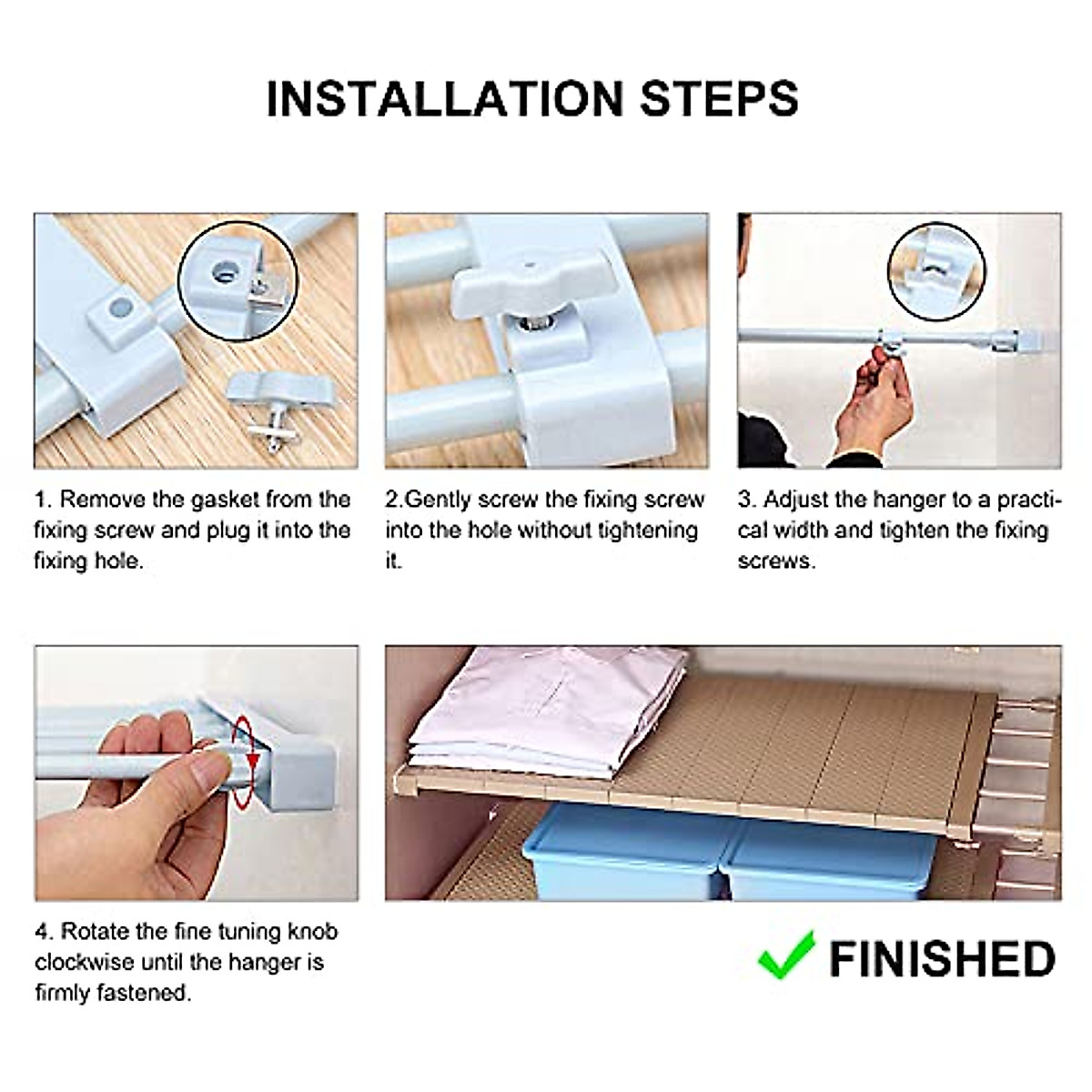 INSTALLATION STEPS

1. Remove the gasket from the fixing screw and plug it into the fixing hole.

2.Gently screw the fixing screw into the hole without tightening it.

3. Adjust the hanger to a practical width and tighten the fixing screws.

4. Rotate the fine tuning knob clockwise until the hanger is firmly fastened.

FINISHED