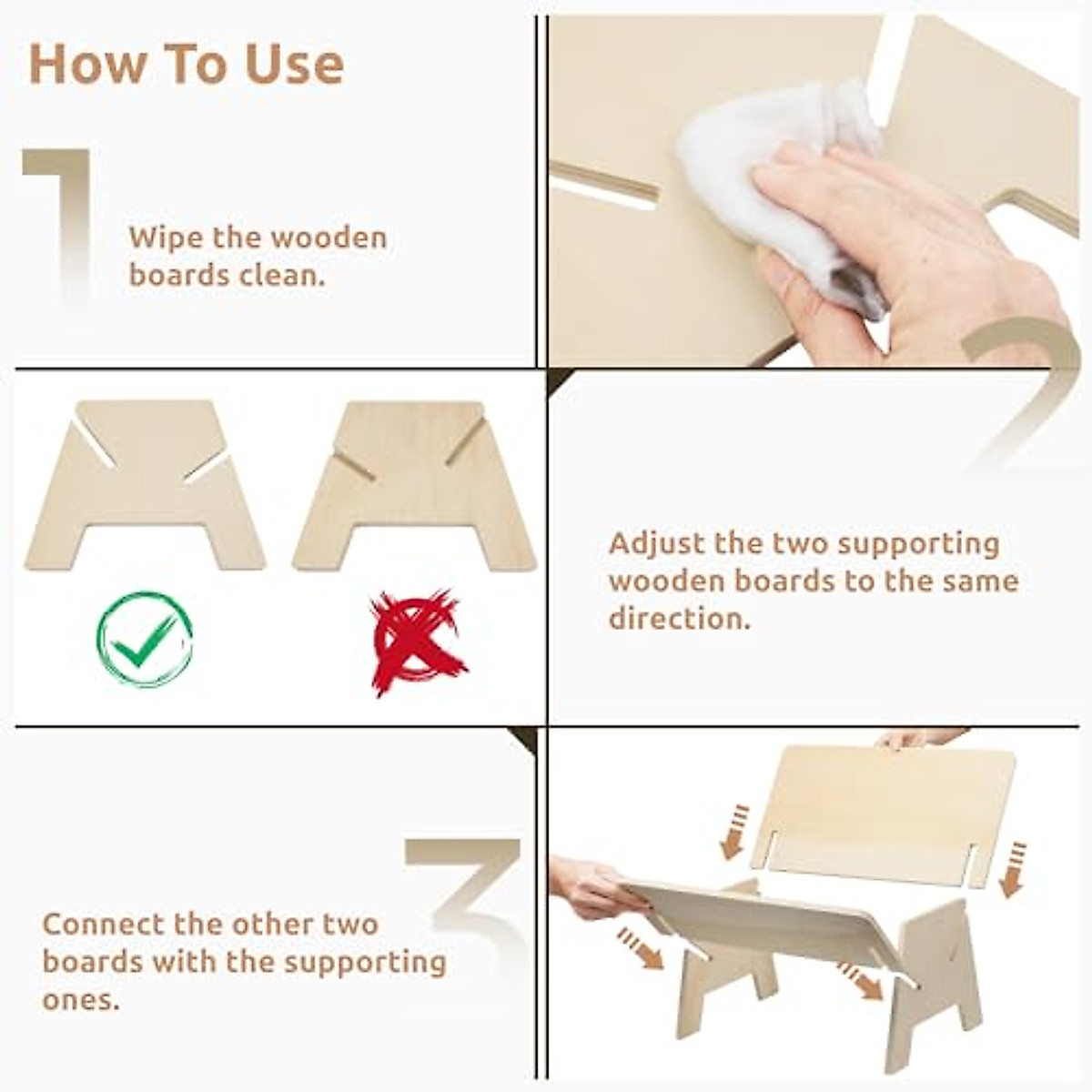 How To Use

1

Wipe the wooden boards clean.

2

Adjust the two supporting wooden boards to the same direction.

3

Connect the other two boards with the supporting ones.