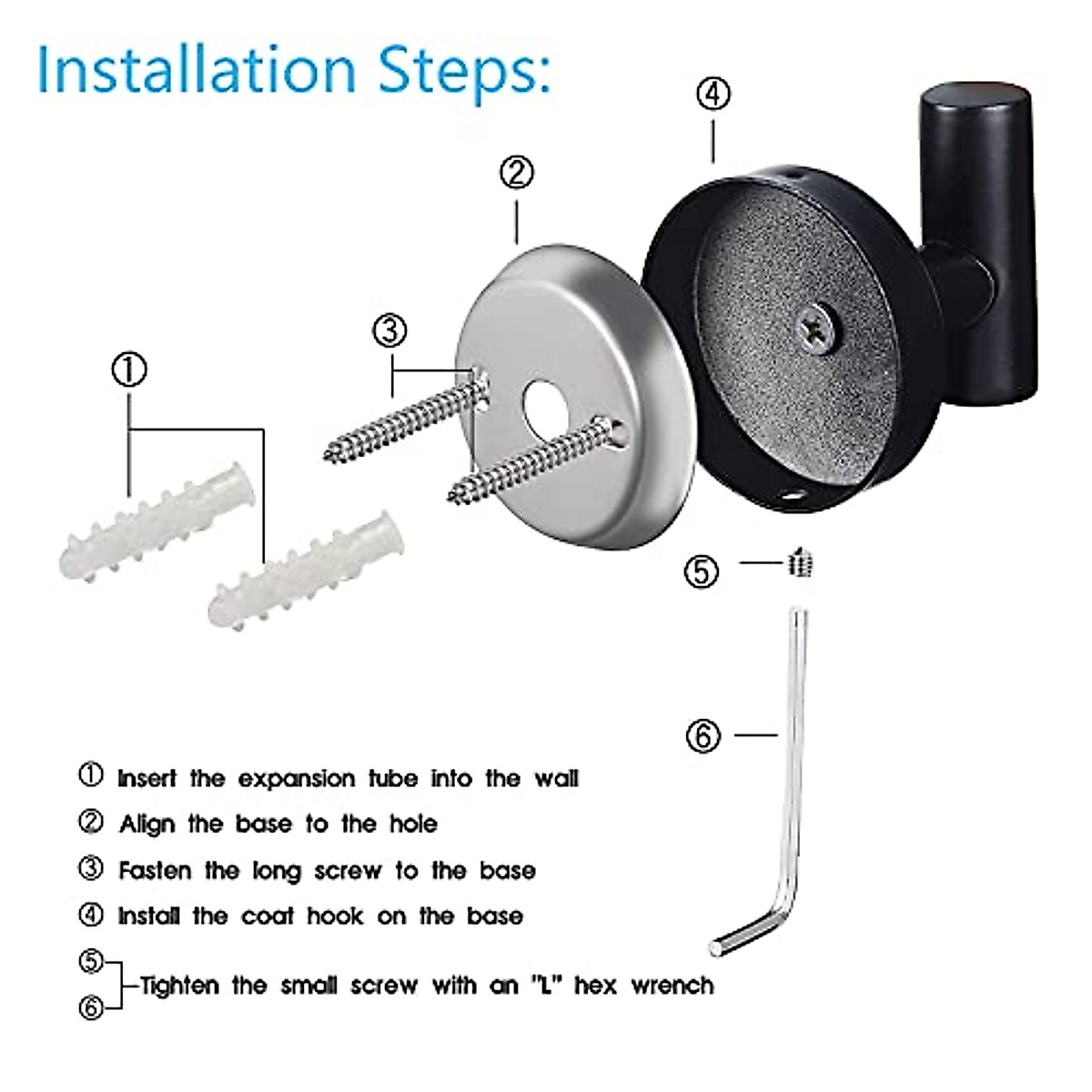 Installation Steps:

④

②

③

①

⑤

⑥

① Insert the expansion tube into the wall

② Align the base to the hole

③ Fasten the long screw to the base

④ Install the coat hook on the base

⑤
⑥ Tighten the small screw with an "L" hex wrench