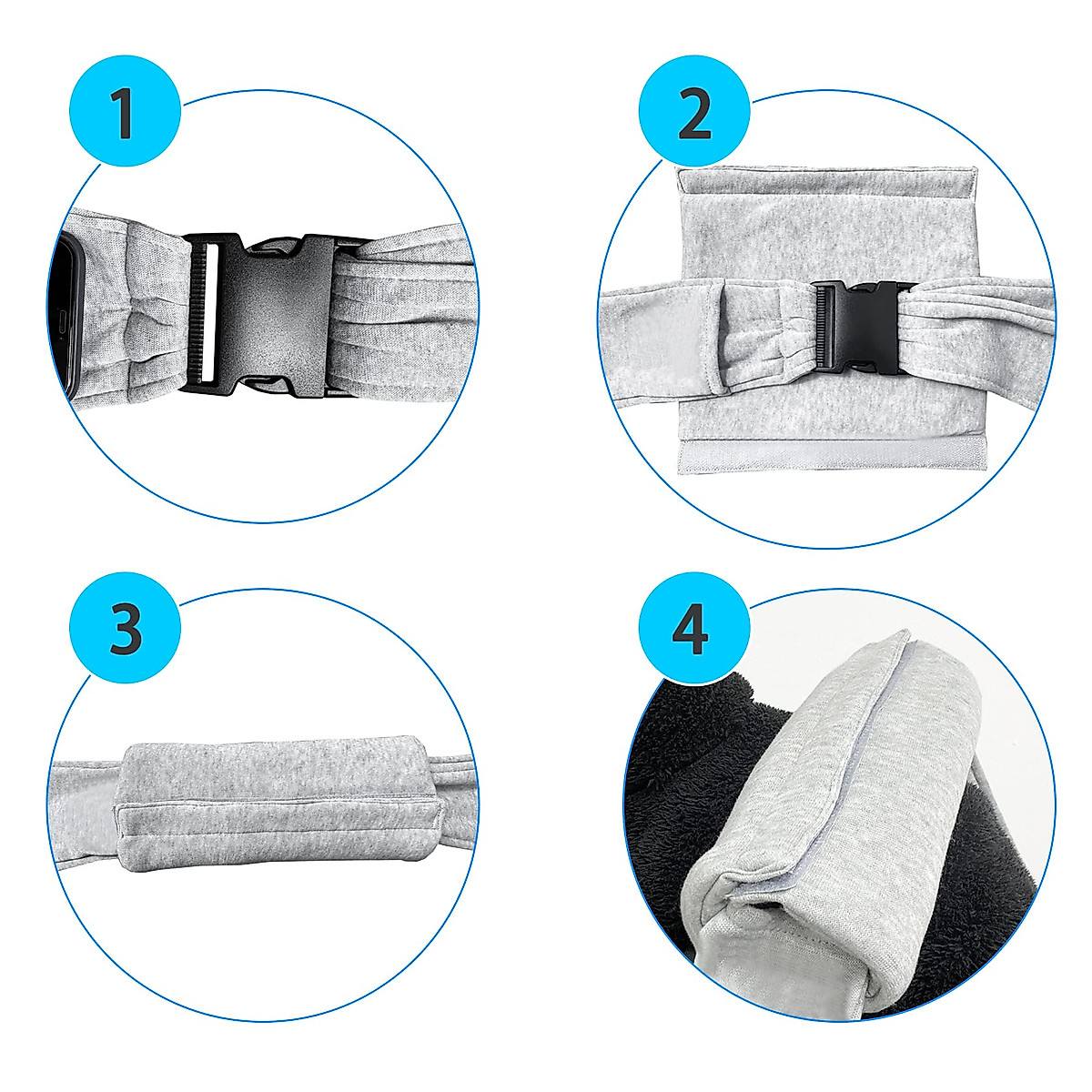 1

2

3

4