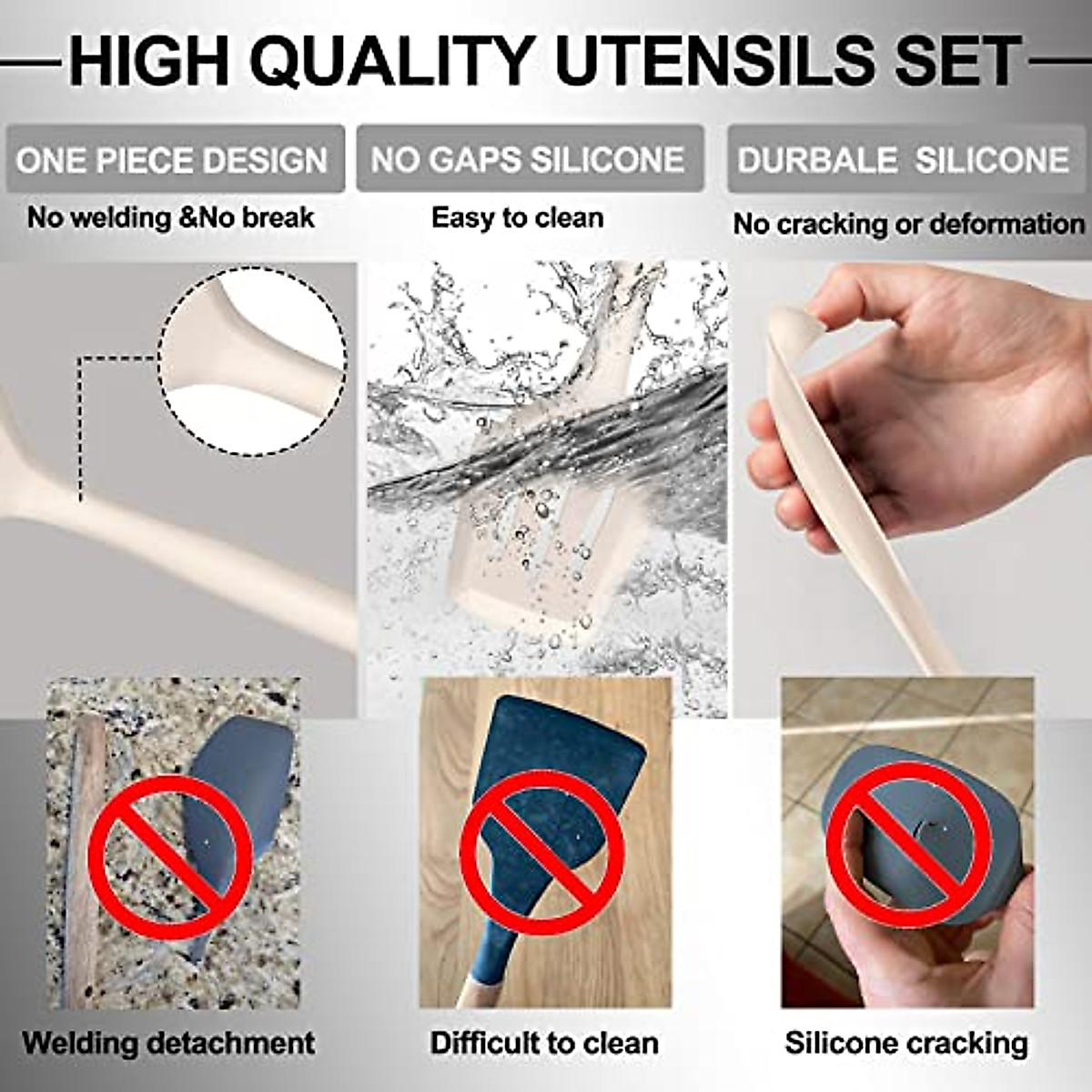 HIGH QUALITY UTENSILS SET

ONE PIECE DESIGN
No welding &No break

NO GAPS SILICONE
Easy to clean

DURBALE SILICONE
No cracking or deformation

Welding detachment

Difficult to clean

Silicone cracking