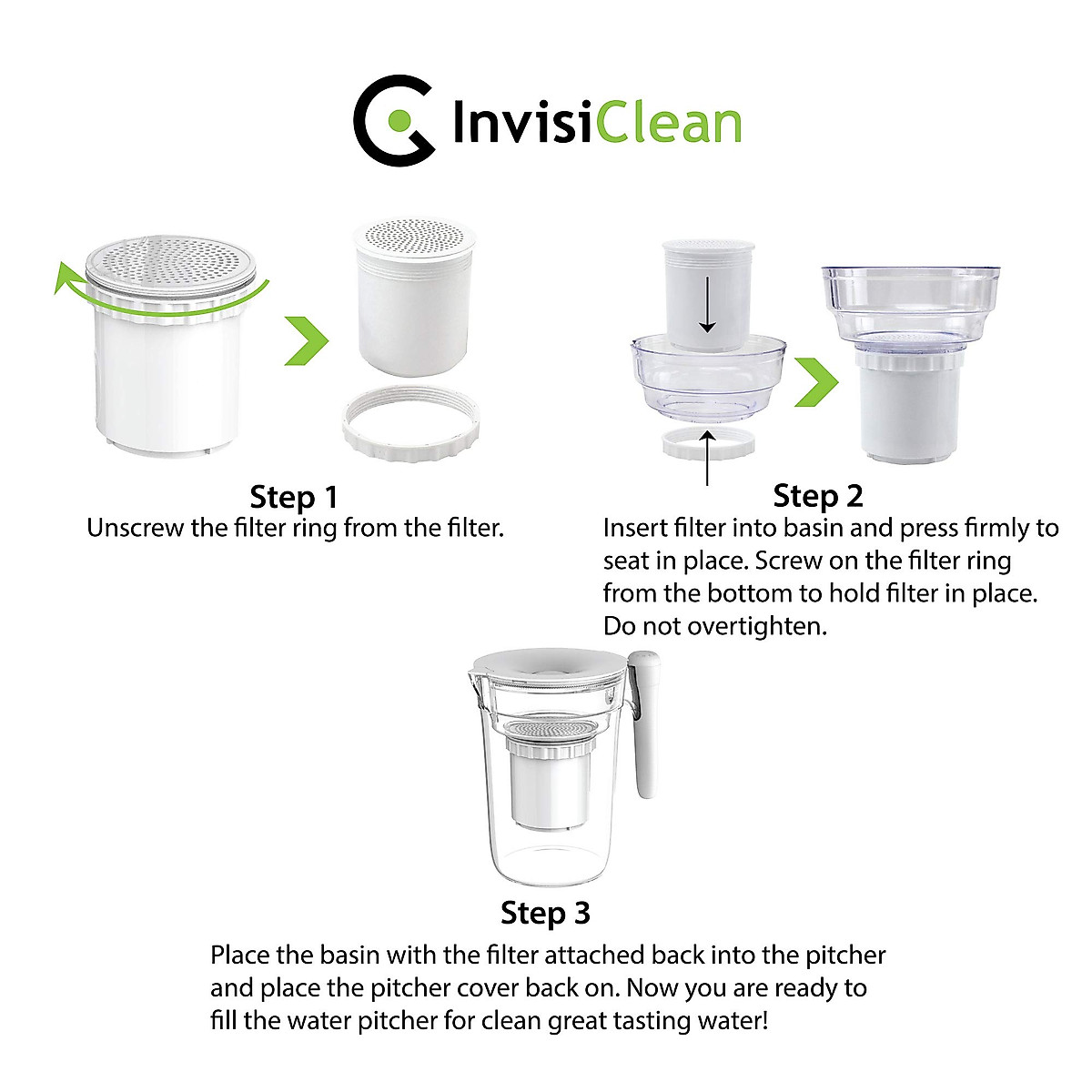 InvisiClean

Step 1
Unscrew the filter ring from the filter.

Step 2
Insert filter into basin and press firmly to seat in place. Screw on the filter ring from the bottom to hold filter in place. Do not overtighten.

Step 3
Place the basin with the filter attached back into the pitcher and place the pitcher cover back on. Now you are ready to fill the water pitcher for clean great tasting water!