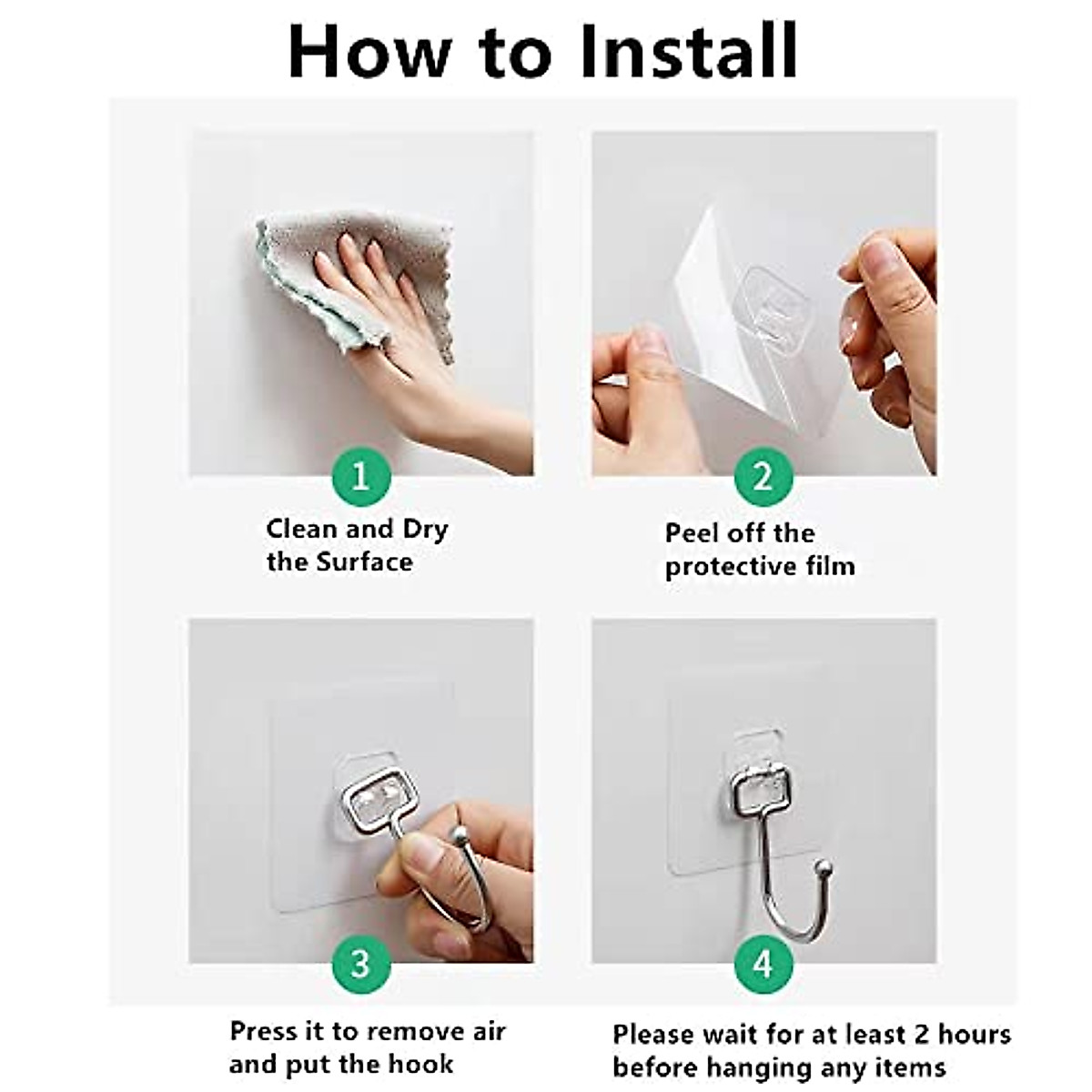 How to Install

1

Clean and Dry the Surface

2

Peel off the protective film

3

Press it to remove air and put the hook

4

Please wait for at least 2 hours before hanging any items