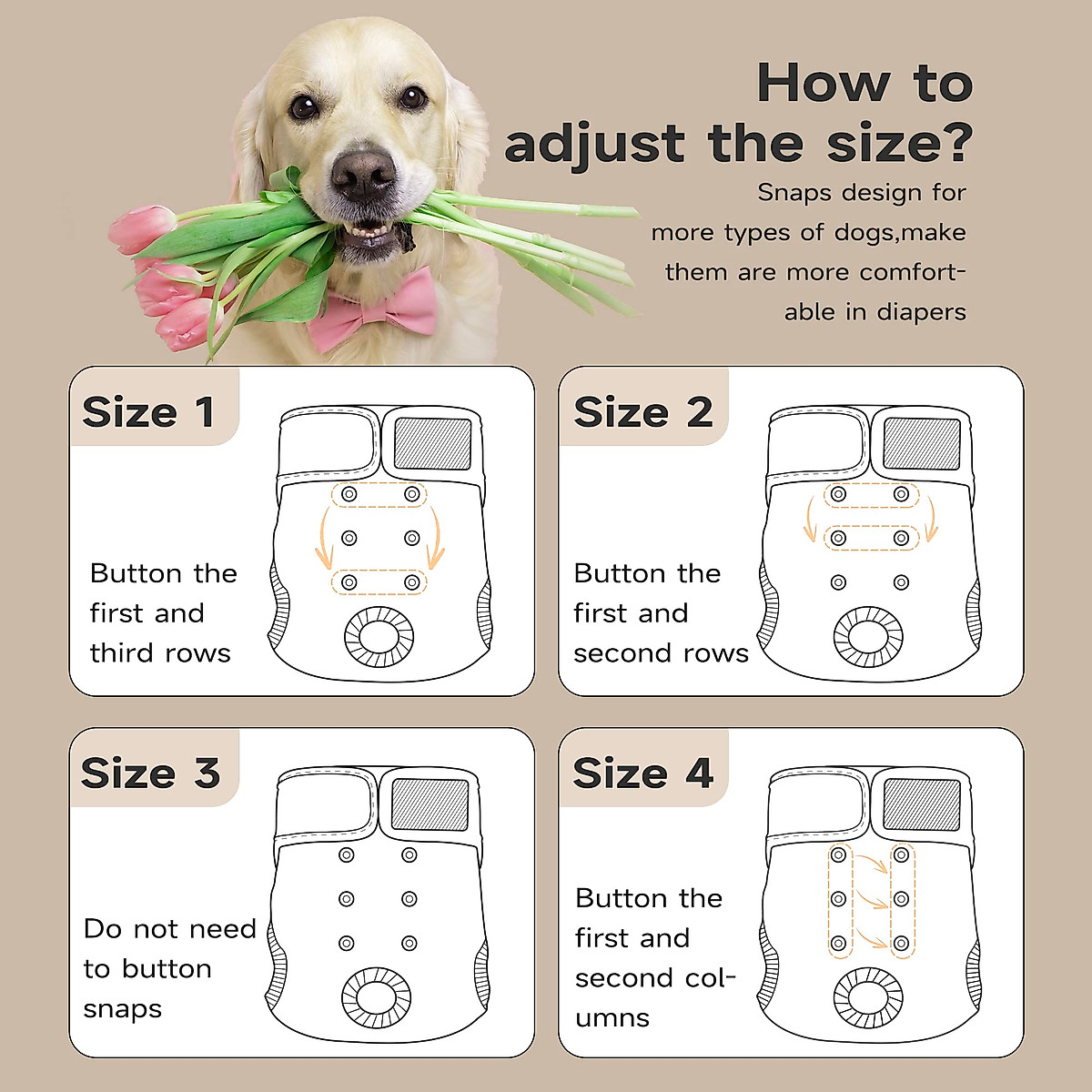 How to adjust the size?

Snaps design for more types of dogs,make them are more comfortable in diapers

Size 1

Button the first and third rows

Size 2

Button the first and second rows

Size 3

Do not need to button snaps

Size 4

Button the first and second columns