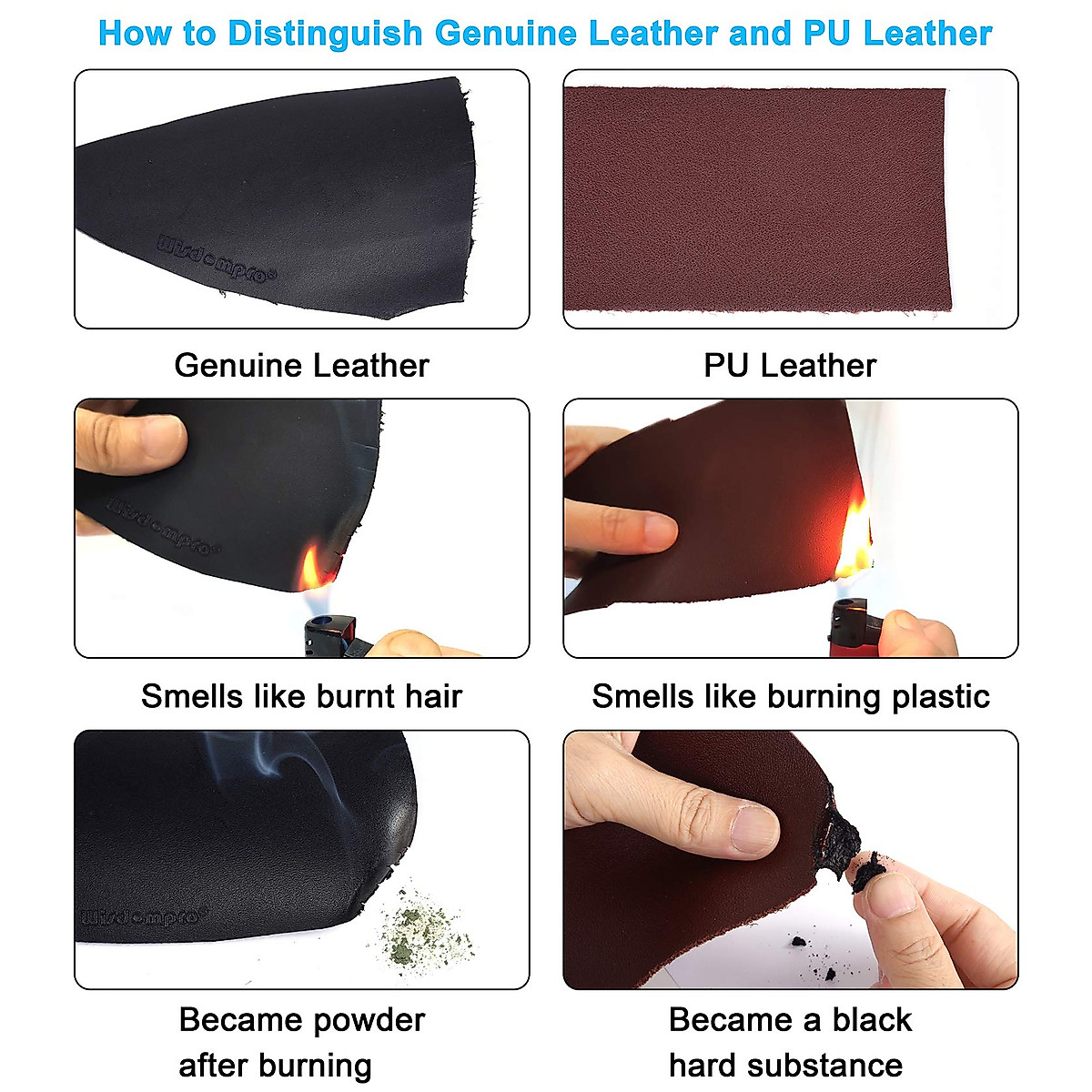 How to Distinguish Genuine Leather and PU Leather

Wisdompro®

Genuine Leather

PU Leather

Wisdompro®

Smells like burnt hair

Smells like burning plastic

Wisdompro®

Became powder after burning

Became a black hard substance