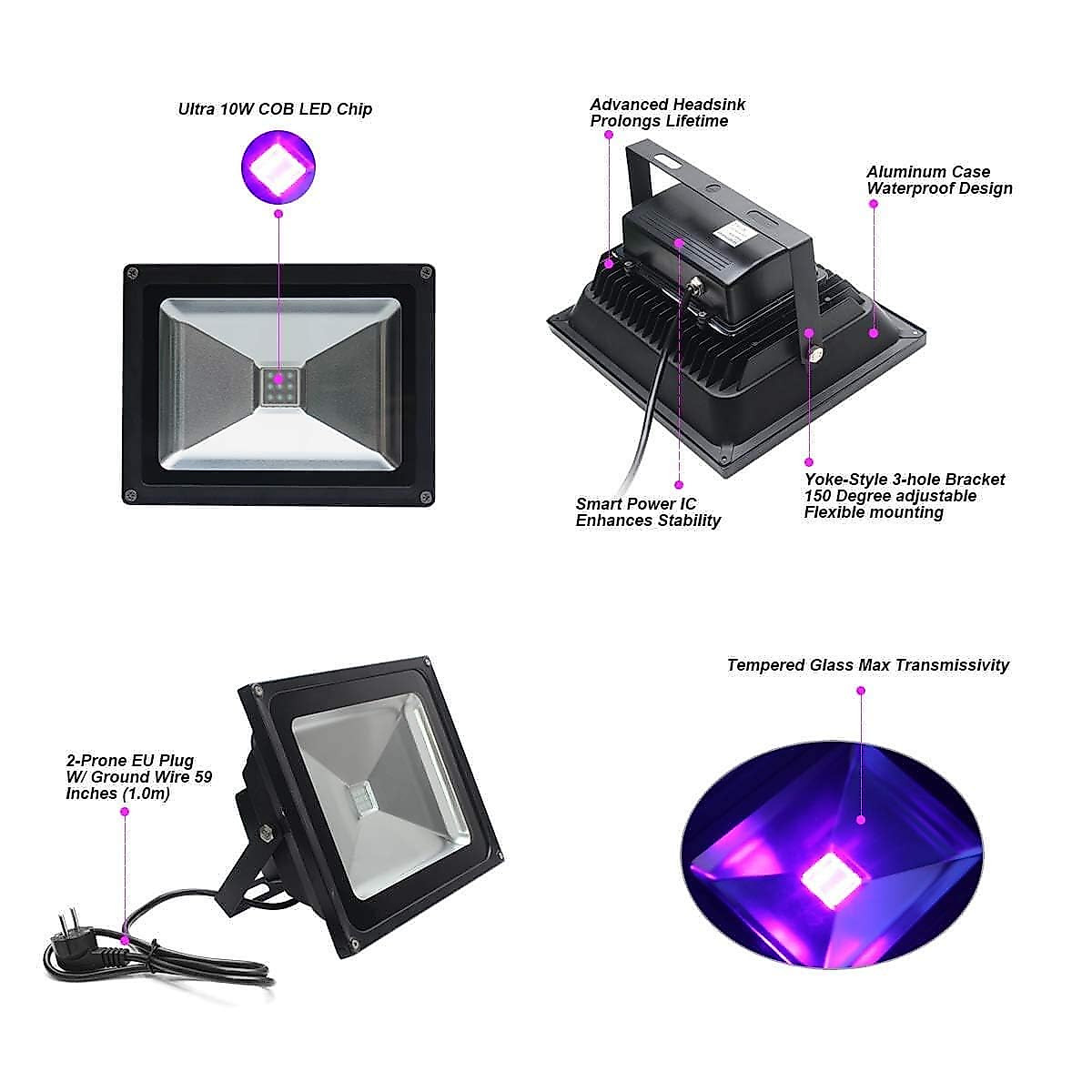 Ultra 10W COB LED Chip

Advanced Headsink Prolongs Lifetime

Aluminum Case Waterproof Design

Smart Power IC Enhances Stability

Yoke-Style 3-hole Bracket 150 Degree adjustable Flexible mounting

2-Prone EU Plug W/ Ground Wire 59 Inches (1.0m)

Tempered Glass Max Transmissivity