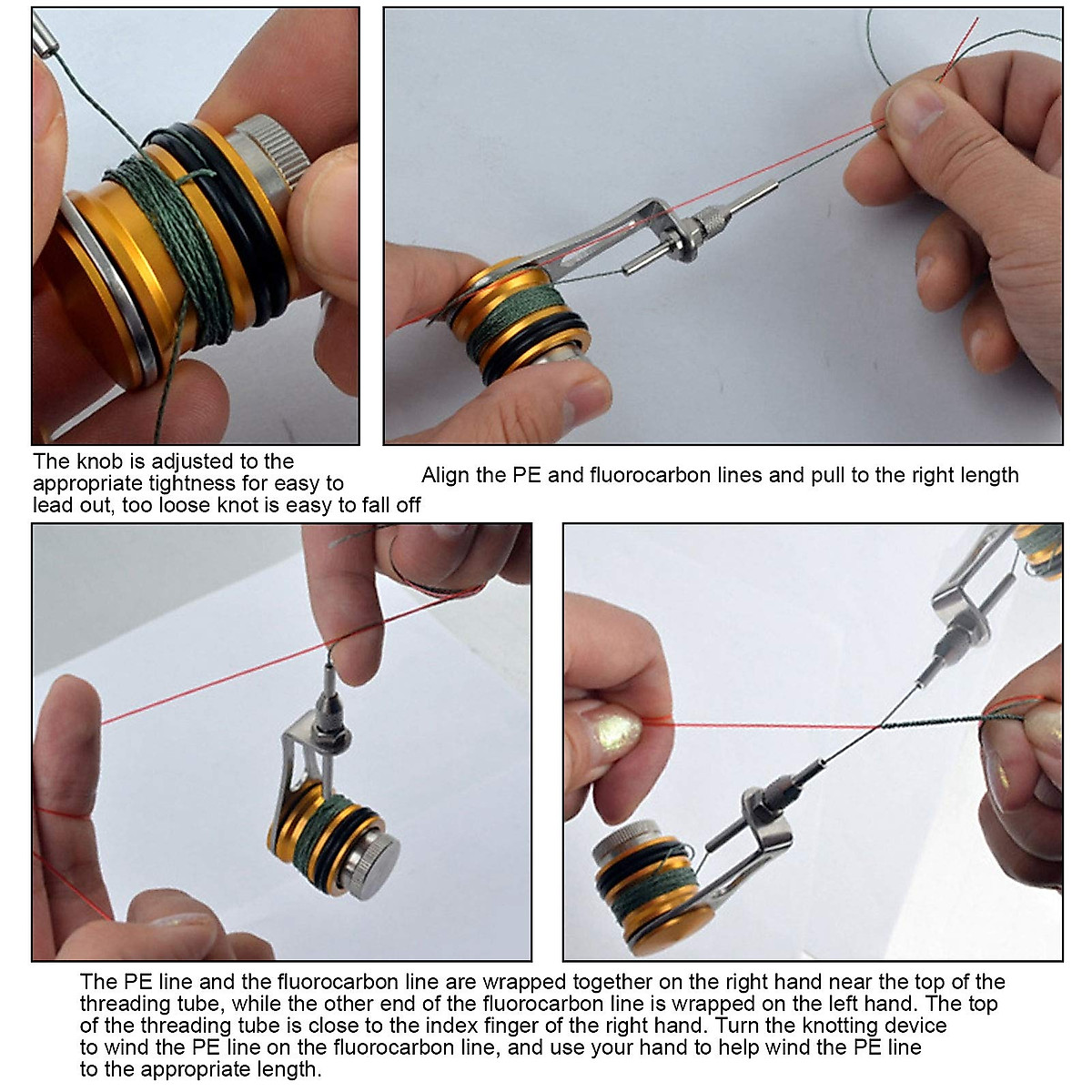 The knob is adjusted to the appropriate tightness for easy to lead out, too loose knot is easy to fall off

Align the PE and fluorocarbon lines and pull to the right length

The PE line and the fluorocarbon line are wrapped together on the right hand near the top of the threading tube, while the other end of the fluorocarbon line is wrapped on the left hand. The top of the threading tube is close to the index finger of the right hand. Turn the knotting device to wind the PE line on the fluorocarbon line, and use your hand to help wind the PE line to the appropriate length.