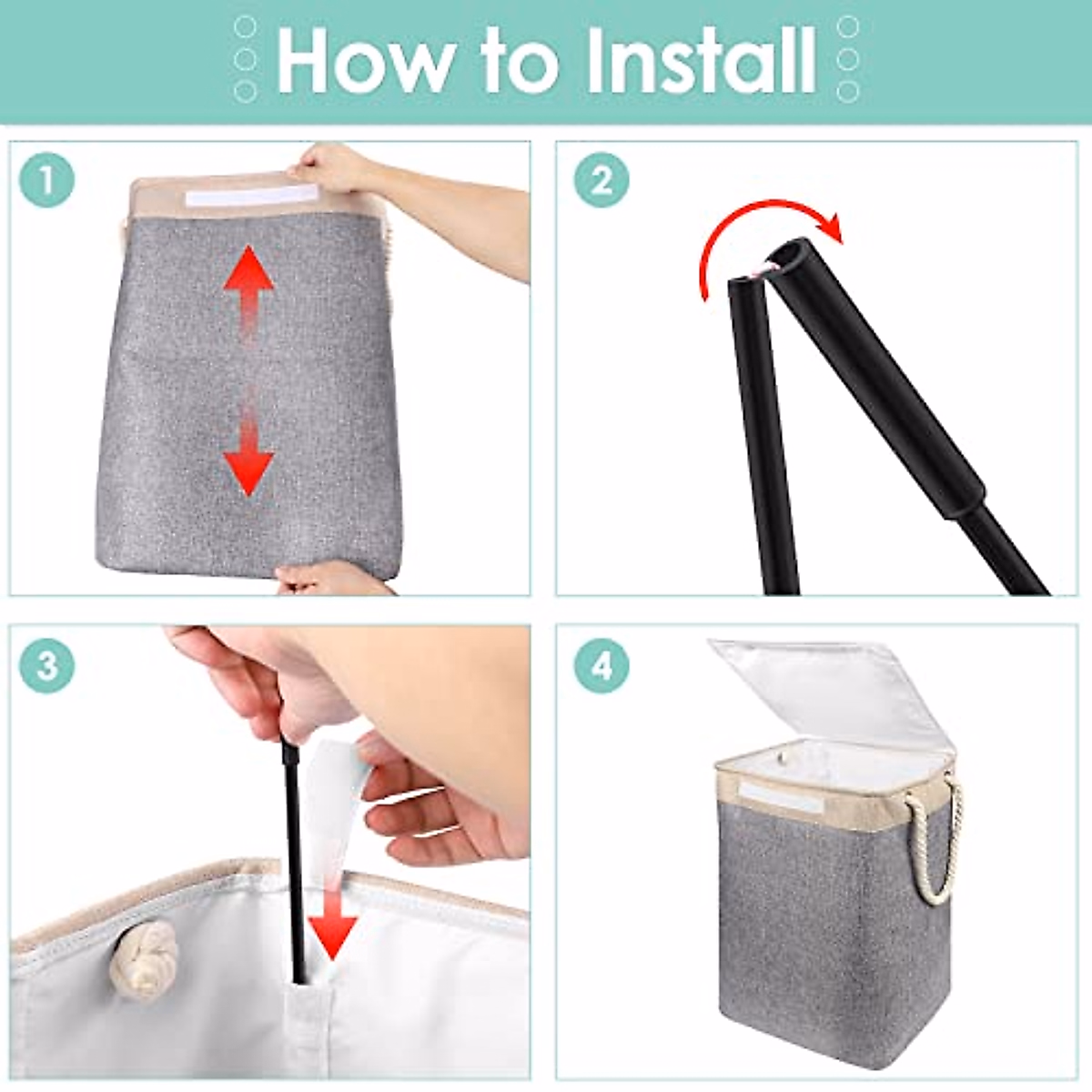 How to Install

1

2

3

4