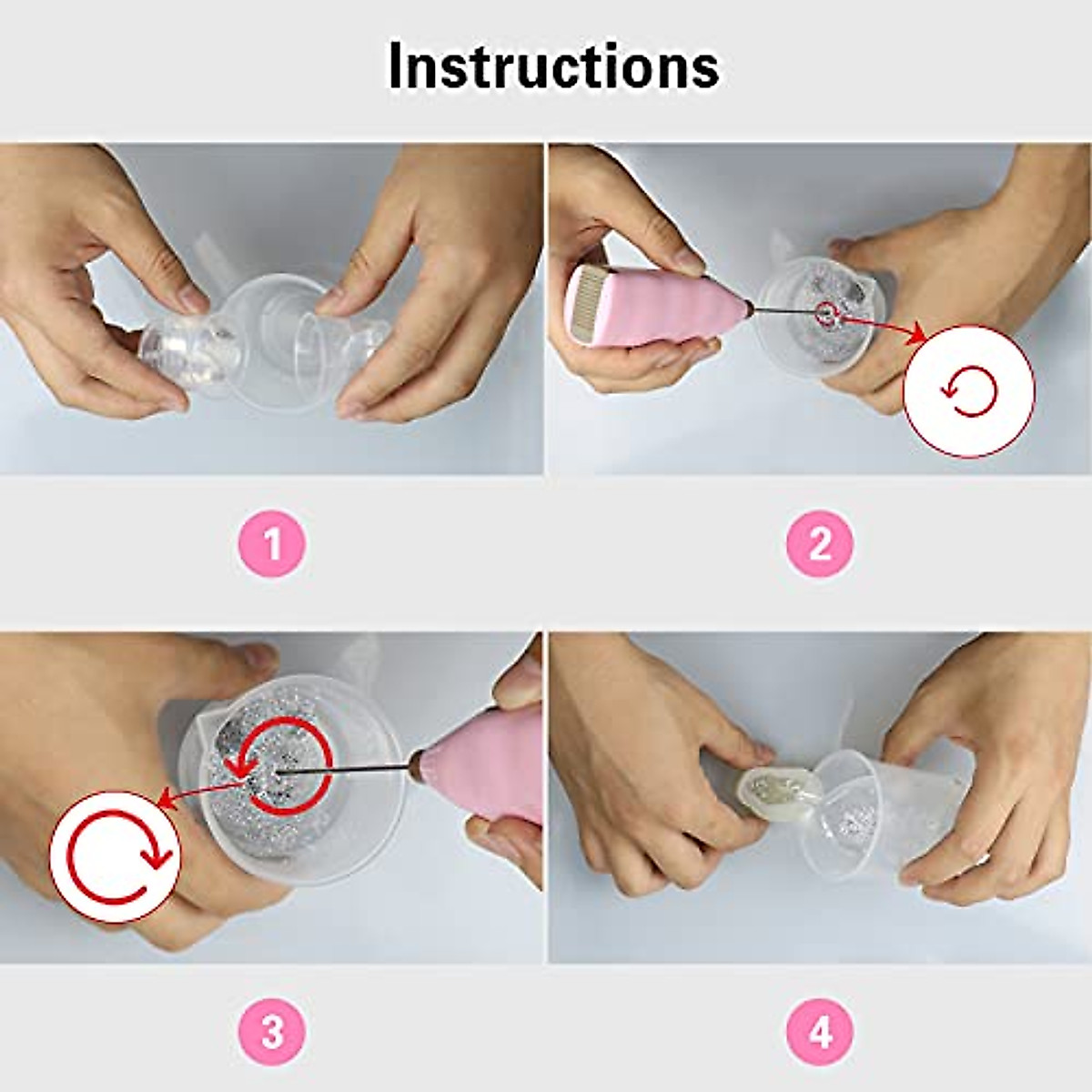 Instructions

1

2

3

4