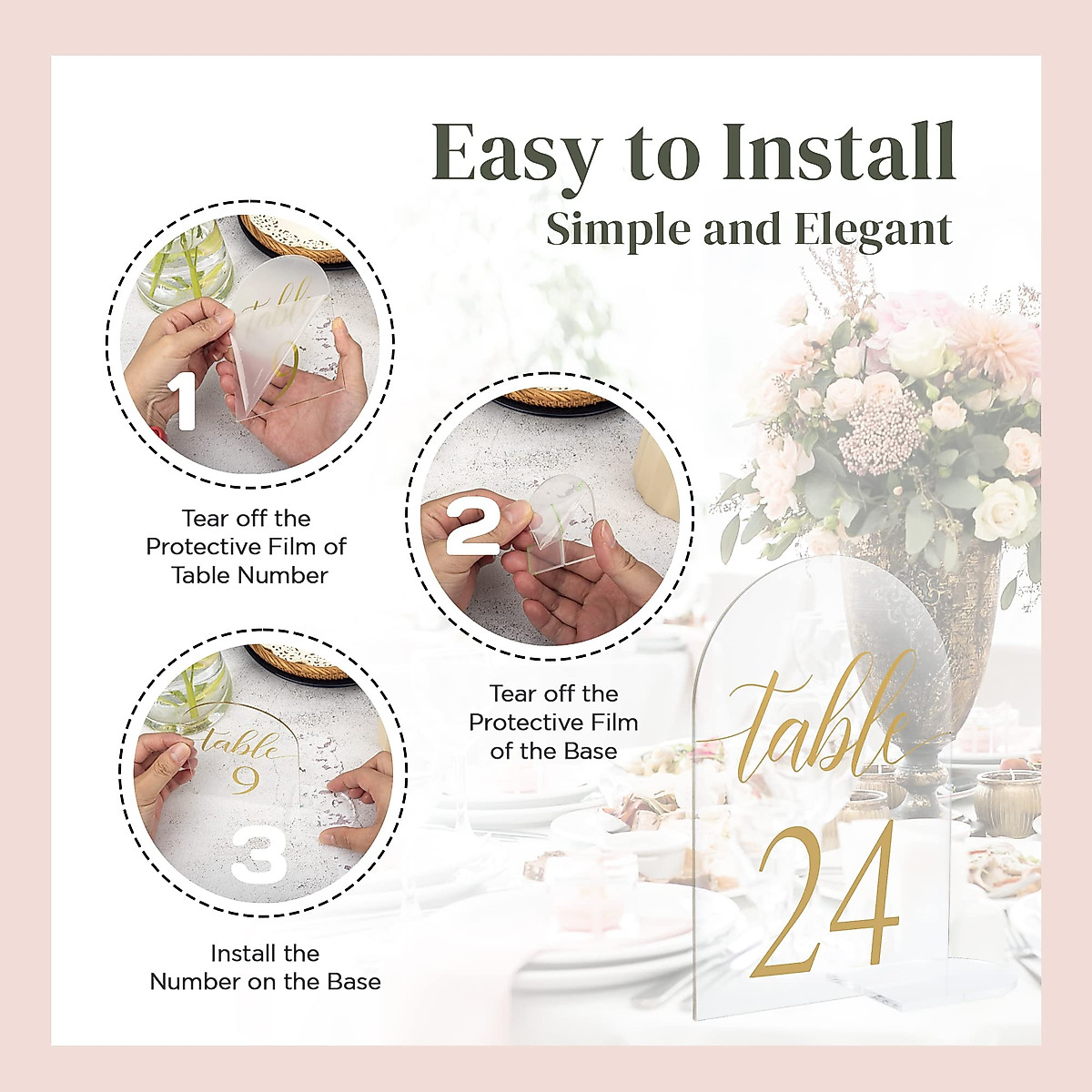 Easy to Install

Simple and Elegant

table

1

Tear off the Protective Film of Table Number

2

Tear off the Protective Film of the Base

table
9

3

Install the Number on the Base

table
24