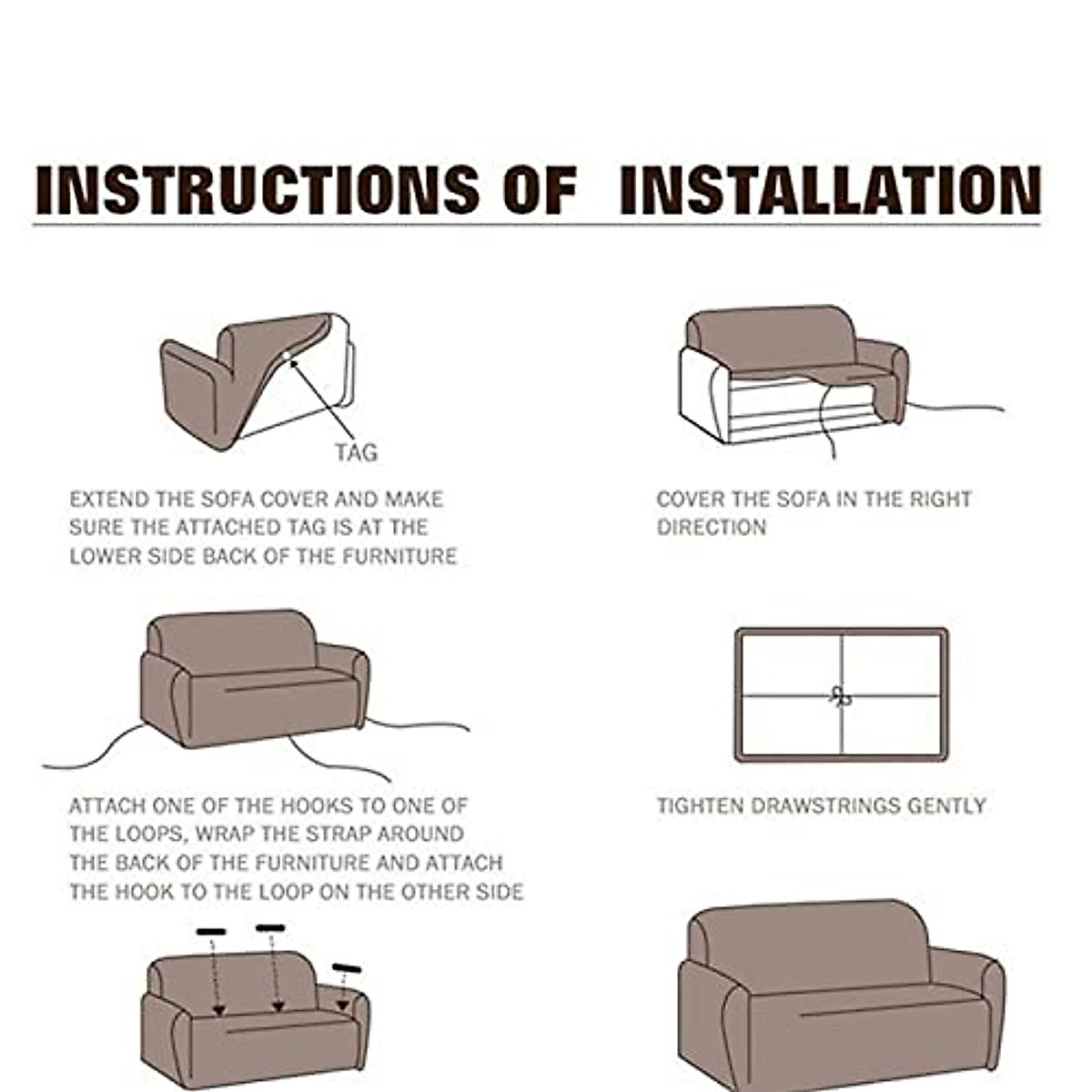 INSTRUCTIONS OF INSTALLATION

TAG

EXTEND THE SOFA COVER AND MAKE SURE THE ATTACHED TAG IS AT THE LOWER SIDE BACK OF THE FURNITURE

COVER THE SOFA IN THE RIGHT DIRECTION

ATTACH ONE OF THE HOOKS TO ONE OF THE LOOPS, WRAP THE STRAP AROUND THE BACK OF THE FURNITURE AND ATTACH THE HOOK TO THE LOOP ON THE OTHER SIDE

TIGHTEN DRAWSTRINGS GENTLY