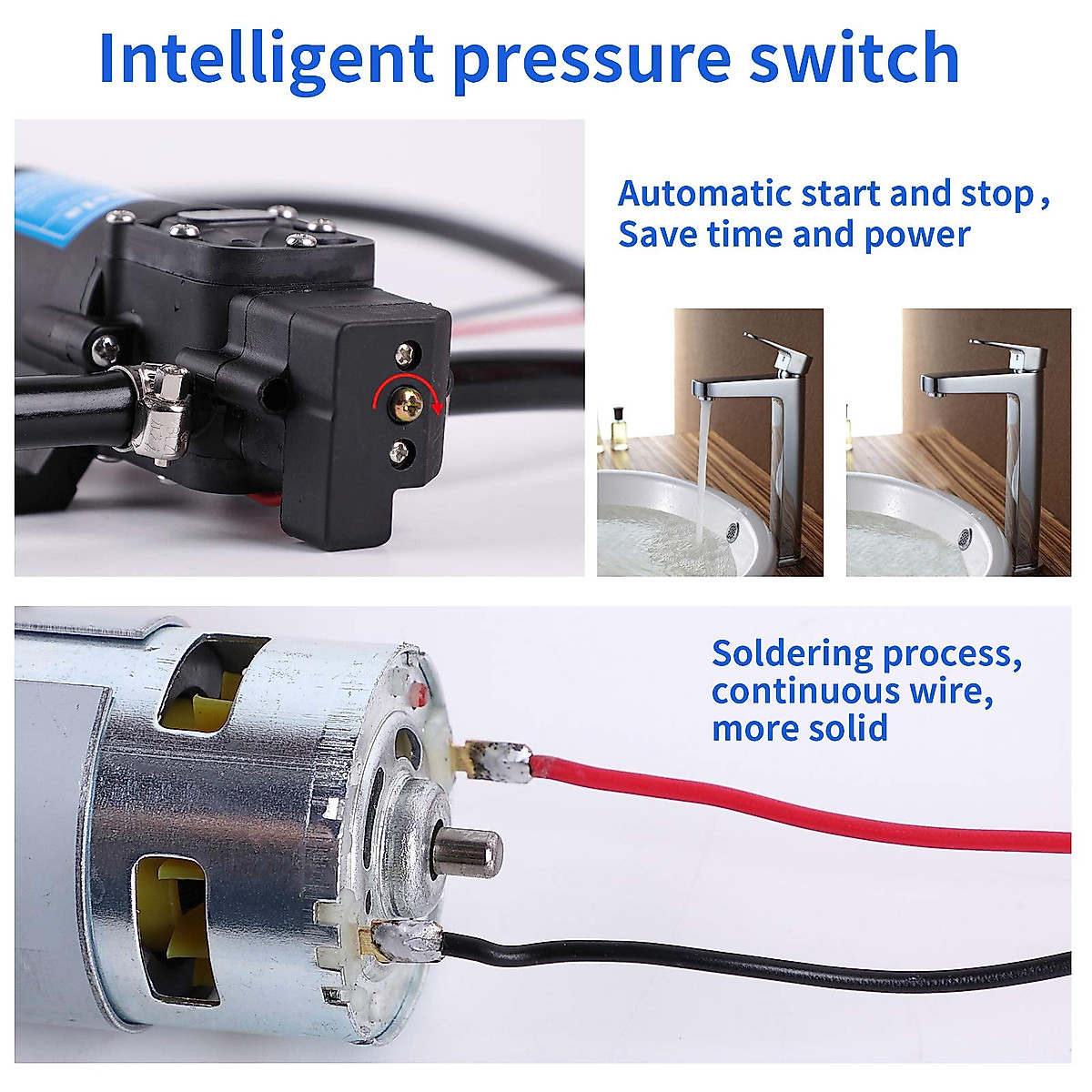 Intelligent pressure switch

Automatic start and stop , Save time and power

Soldering process, continuous wire, more solid