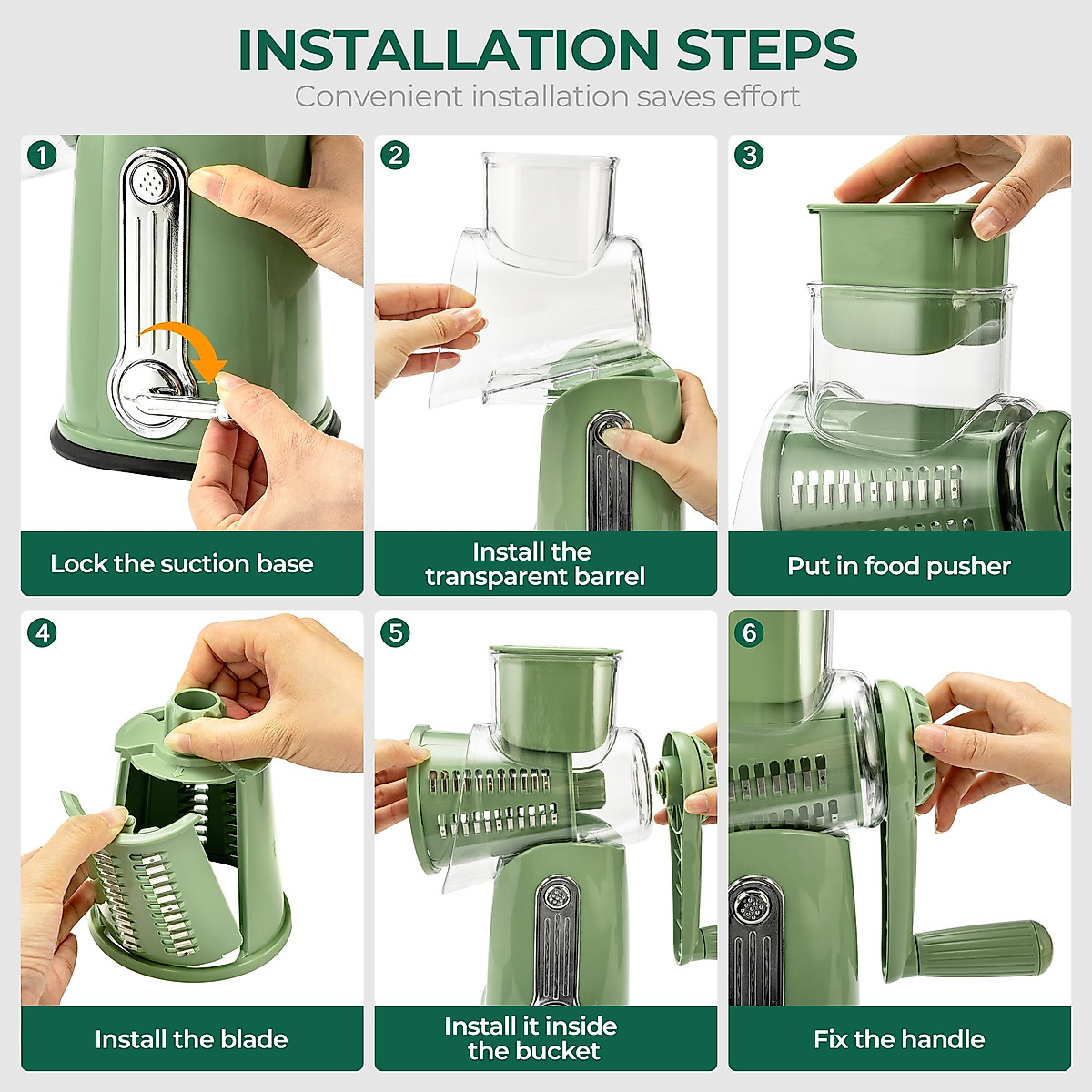 INSTALLATION STEPS
Convenient installation saves effort

1
Lock the suction base

2
Install the transparent barrel

3
Put in food pusher

4
Install the blade

5
Install it inside the bucket

6
Fix the handle