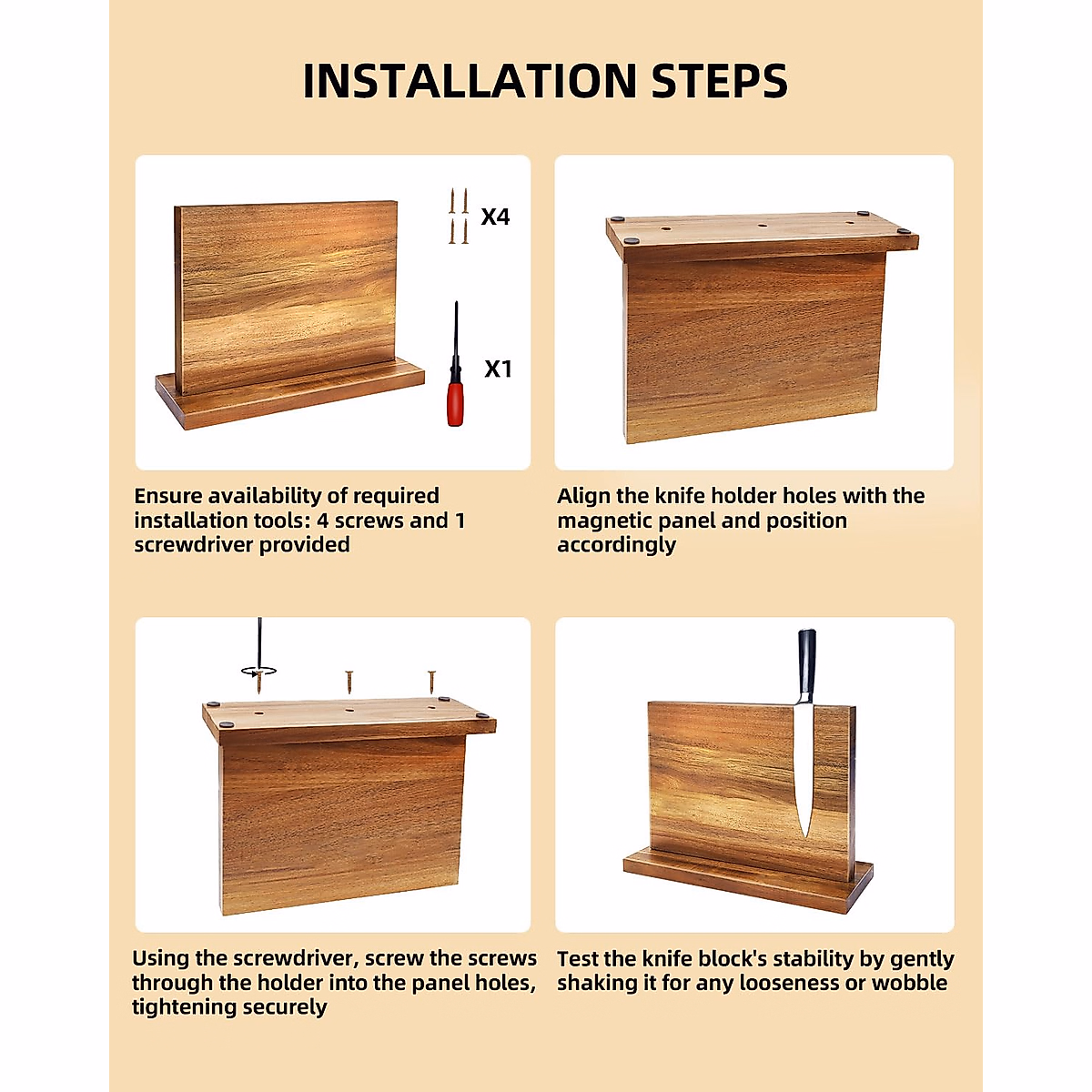 INSTALLATION STEPS

X4

X1

Ensure availability of required installation tools: 4 screws and 1 screwdriver provided

Align the knife holder holes with the magnetic panel and position accordingly

Using the screwdriver, screw the screws through the holder into the panel holes, tightening securely

Test the knife block's stability by gently shaking it for any looseness or wobble