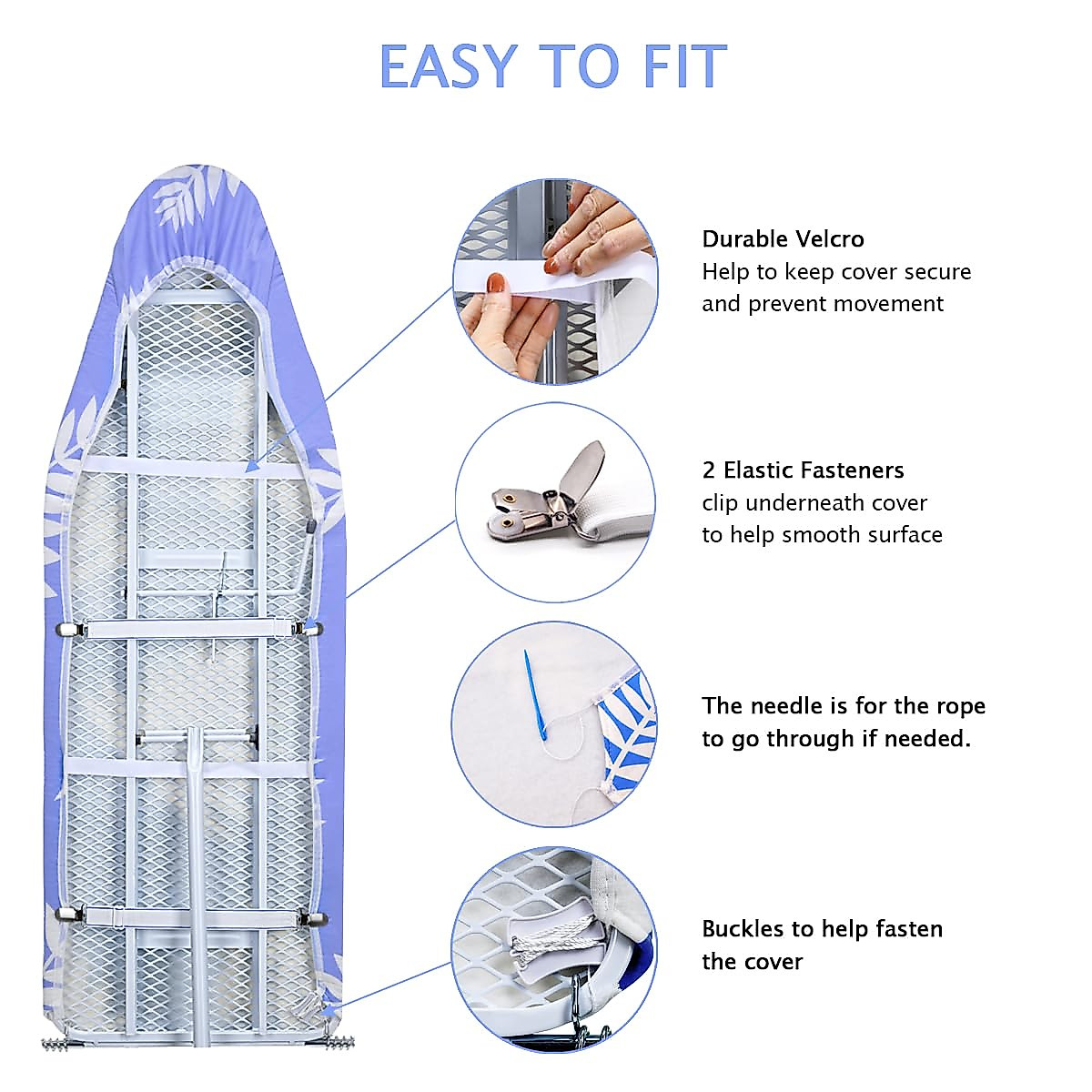 EASY TO FIT

Durable Velcro
Help to keep cover secure and prevent movement

2 Elastic Fasteners
clip underneath cover to help smooth surface

The needle is for the rope to go through if needed.

Buckles to help fasten the cover