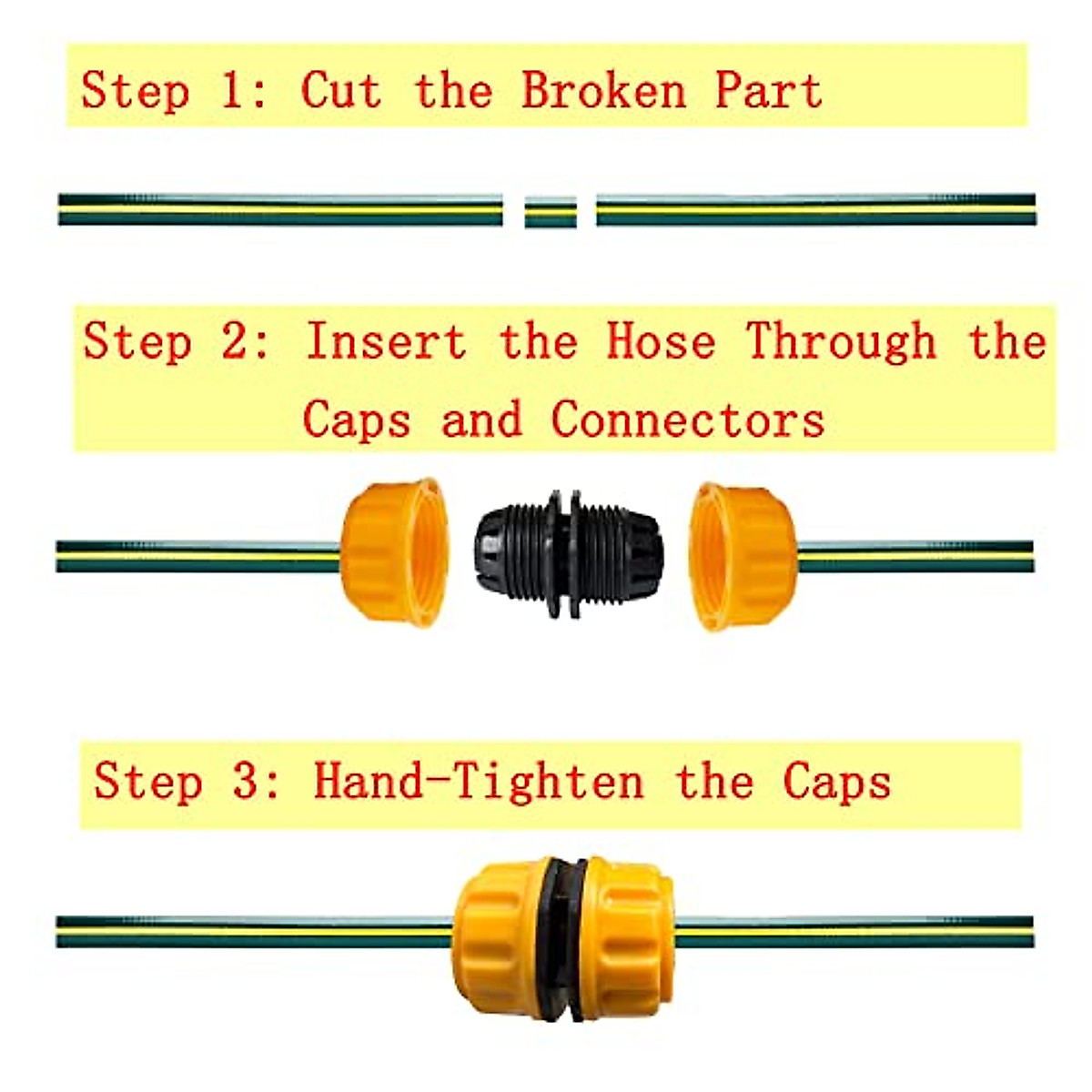 Step 1: Cut the Broken Part

Step 2: Insert the Hose Through the Caps and Connectors

Step 3: Hand-Tighten the Caps