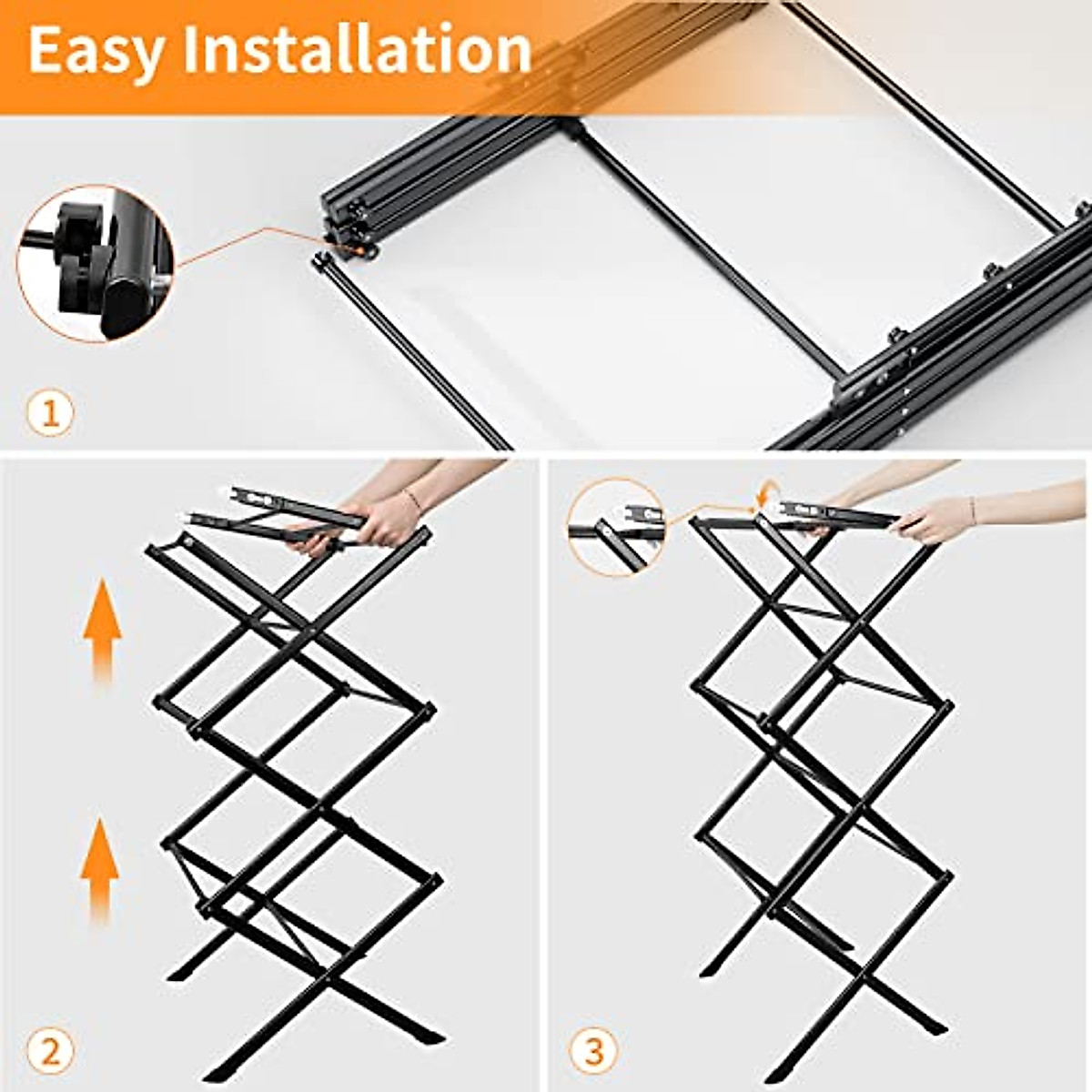 Easy Installation

1

2

3