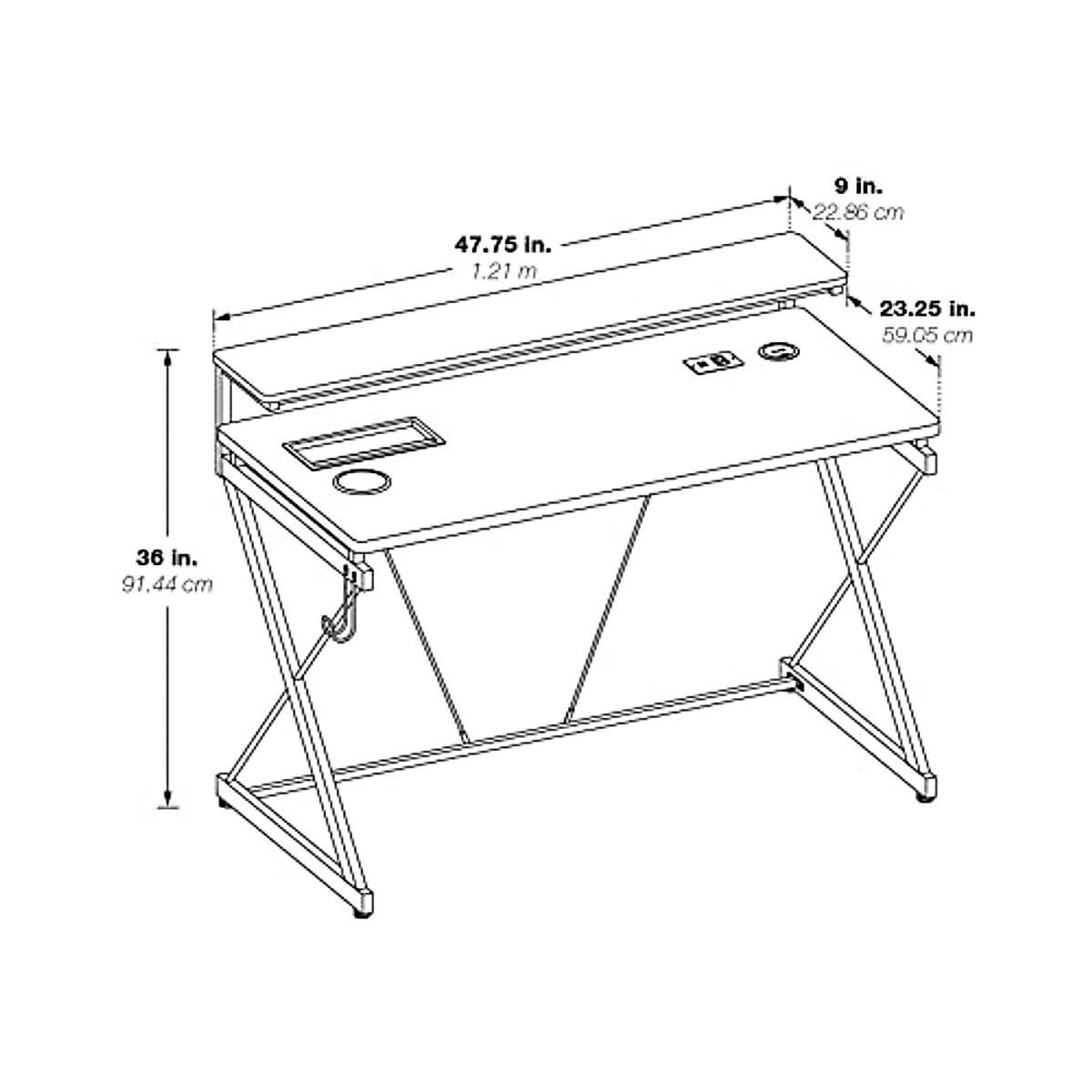 9 in.
22.86 cm

47.75 in.
1.21 m

23.25 in.
59.05 cm

36 in.
91.44 cm