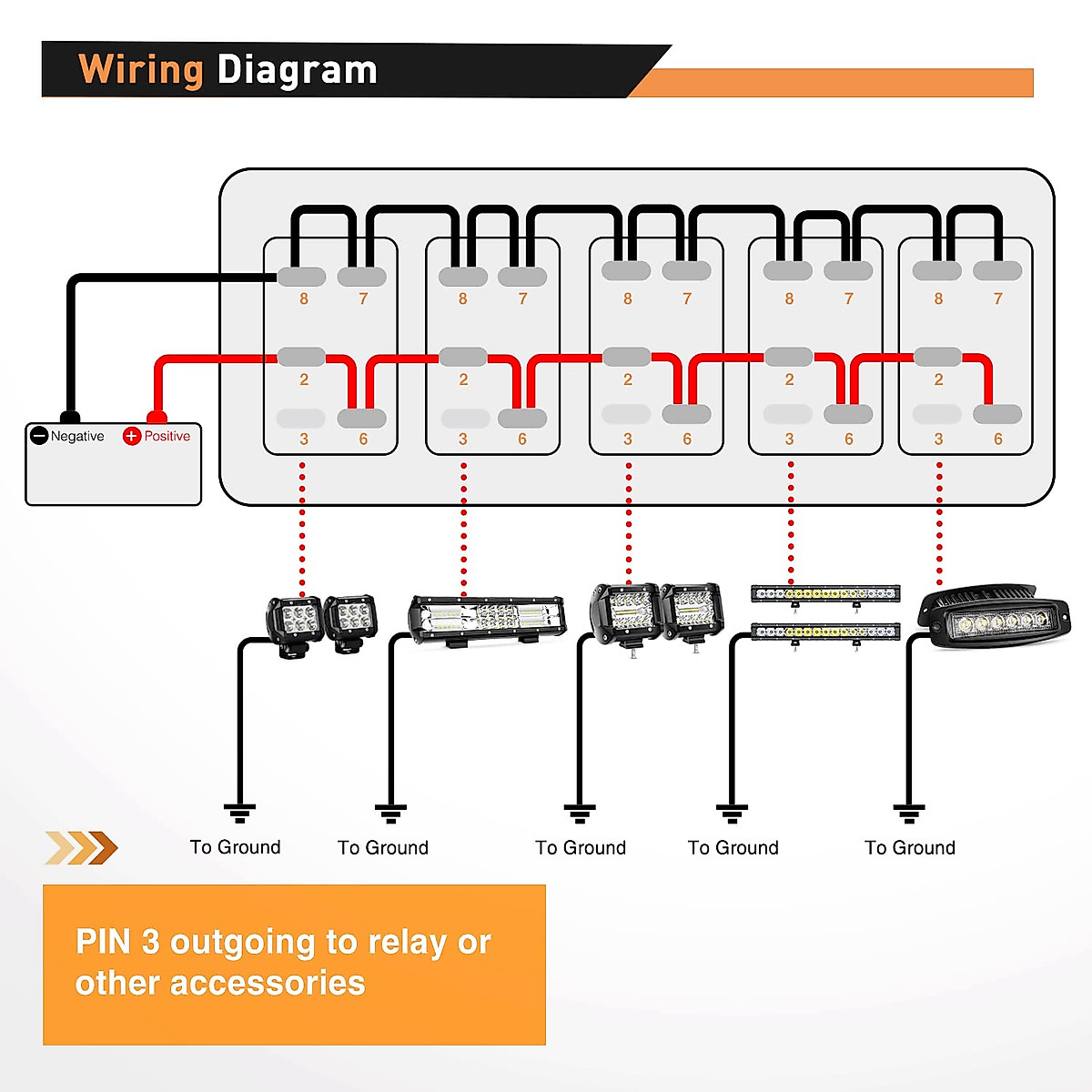 Wiring Diagram

8 7
2
3 6

8 7
2
3 6

8 7
2
3 6

8 7
2
3 6

8 7
2
3 6

Negative
Positive

To Ground
To Ground
To Ground
To Ground
To Ground

PIN 3 outgoing to relay or other accessories