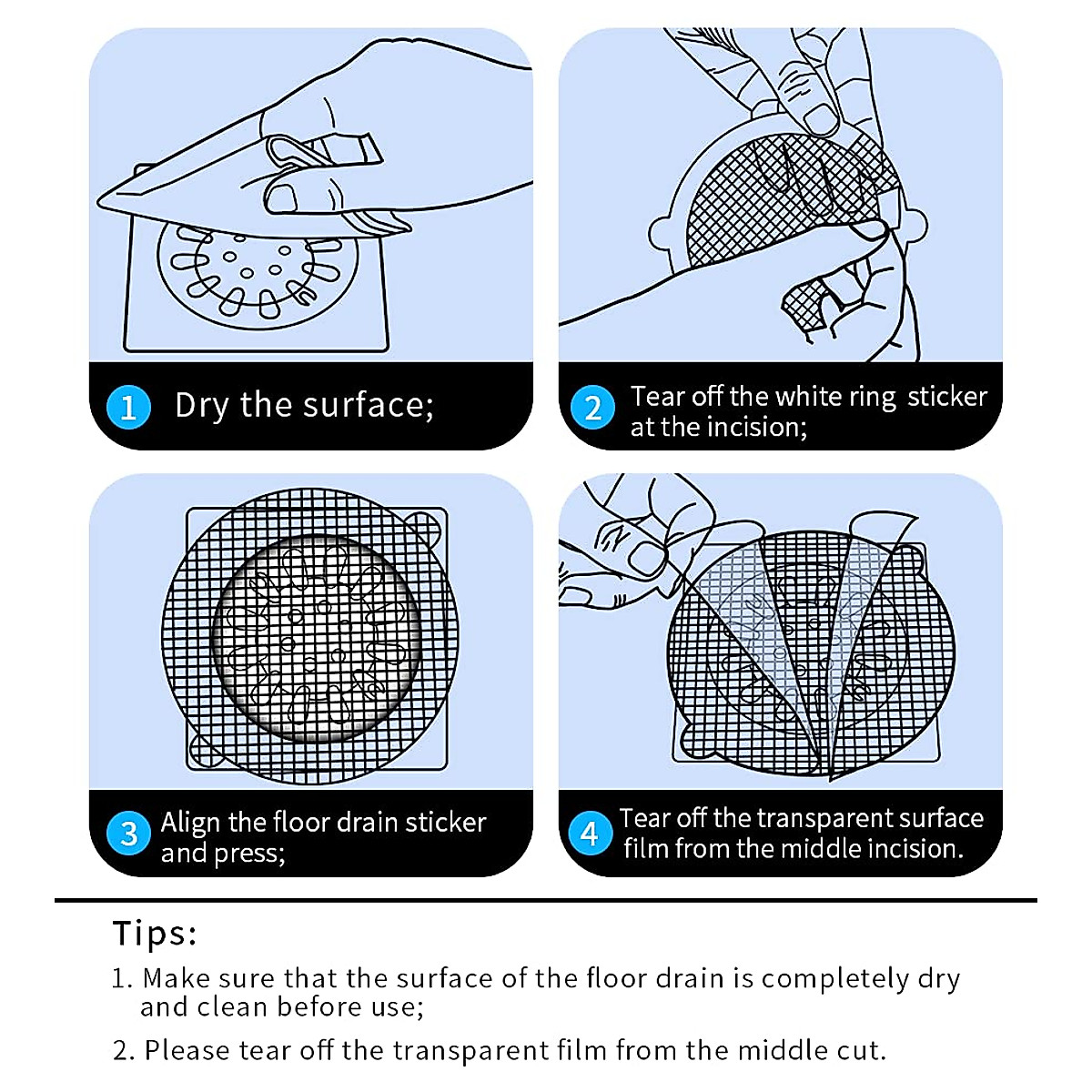 1 Dry the surface;

2 Tear off the white ring sticker at the incision;

3 Align the floor drain sticker and press;

4 Tear off the transparent surface film from the middle incision.

Tips:

1. Make sure that the surface of the floor drain is completely dry and clean before use;

2. Please tear off the transparent film from the middle cut.