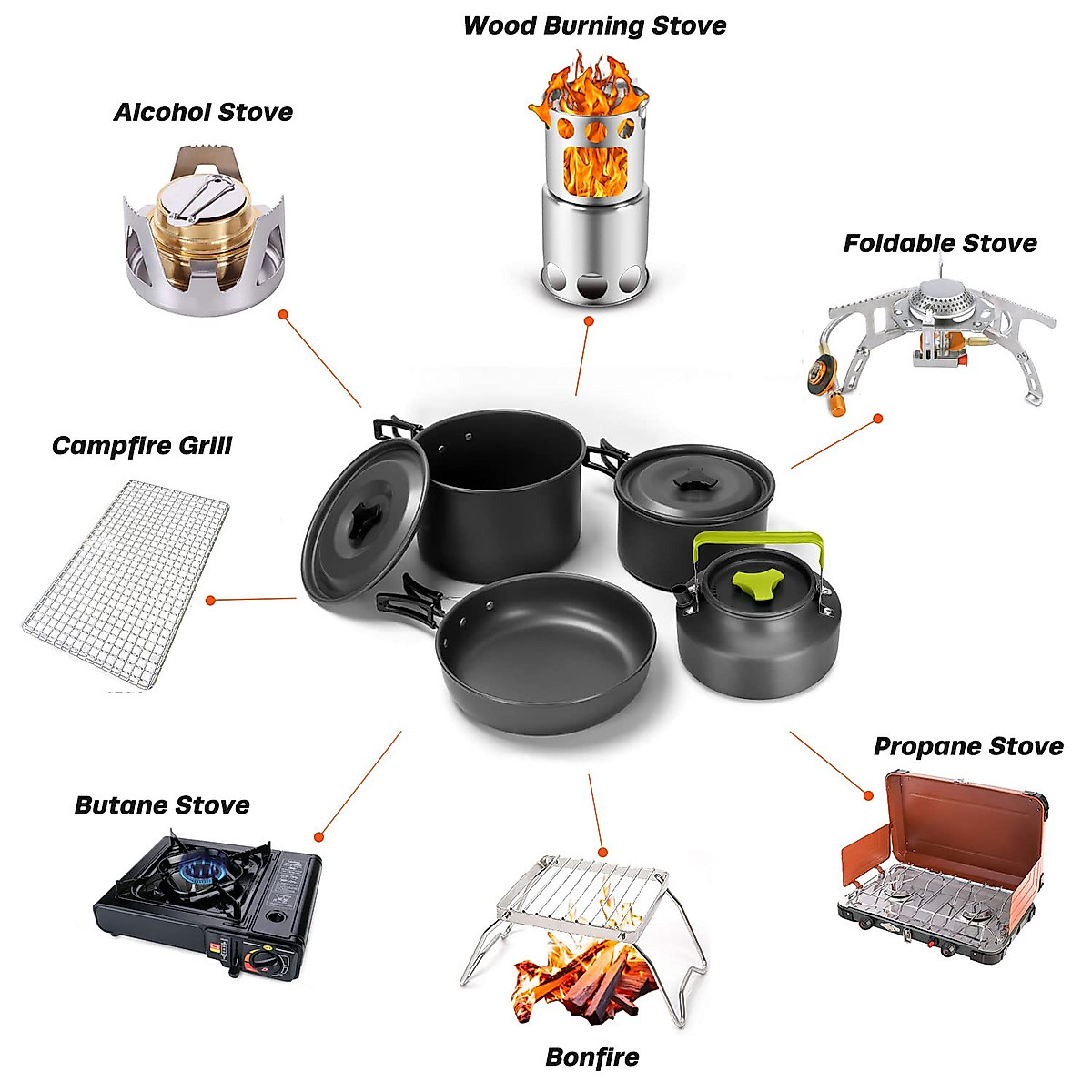 Wood Burning Stove

Alcohol Stove

Foldable Stove

Campfire Grill

Propane Stove

Butane Stove

Bonfire