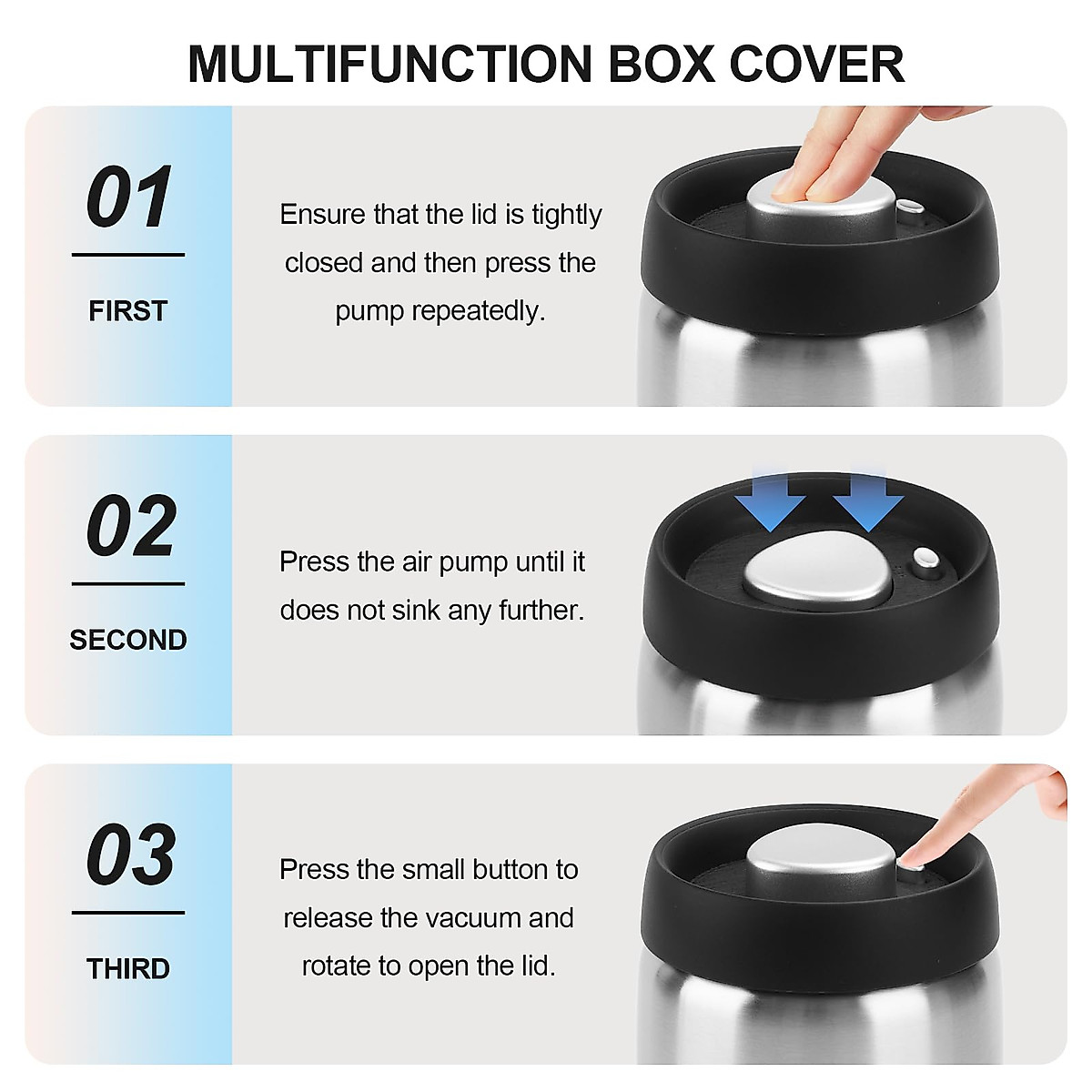 MULTIFUNCTION BOX COVER

01

FIRST

Ensure that the lid is tightly closed and then press the pump repeatedly.

02

SECOND

Press the air pump until it does not sink any further.

03

THIRD

Press the small button to release the vacuum and rotate to open the lid.