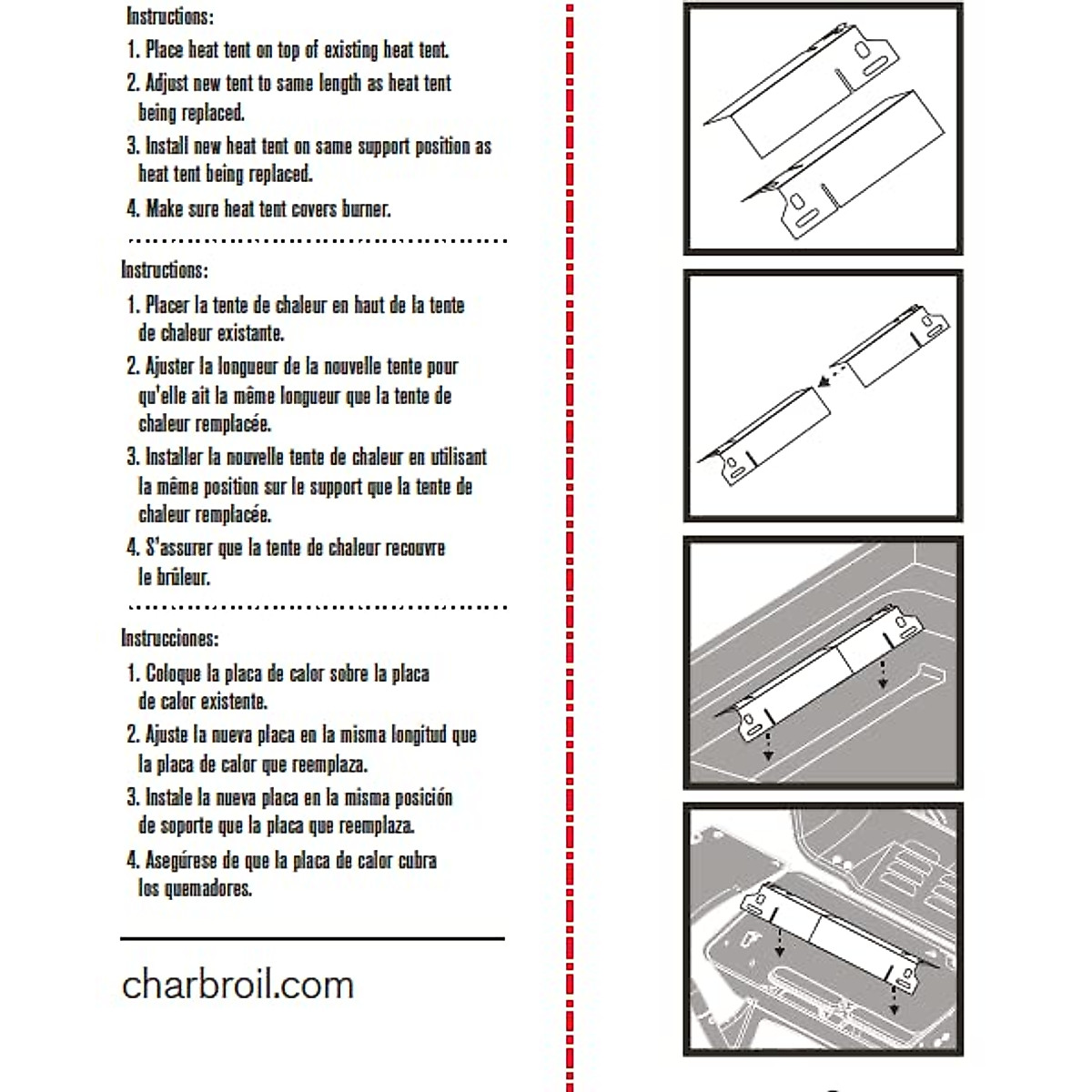 Instructions:

1. Place heat tent on top of existing heat tent.

2. Adjust new tent to same length as heat tent being replaced.

3. Install new heat tent on same support position as heat tent being replaced.

4. Make sure heat tent covers burner.

Instructions:

1. Placer la tente de chaleur en haut de la tente de chaleur existante.

2. Ajuster la longueur de la nouvelle tente pour qu'elle ait la même longueur que la tente de chaleur remplacée.

3. Installer la nouvelle tente de chaleur en utilisant la même position sur le support que la tente de chaleur remplacée.

4. S'assurer que la tente de chaleur recouvre le brûleur.

Instrucciones:

1. Coloque la placa de calor sobre la placa de calor existente.

2. Ajuste la nueva placa en la misma longitud que la placa de calor que reemplaza.

3. Instale la nueva placa en la misma posición de soporte que la placa que reemplaza.

4. Asegúrese de que la placa de calor cubra los quemadores.

charbroil.com