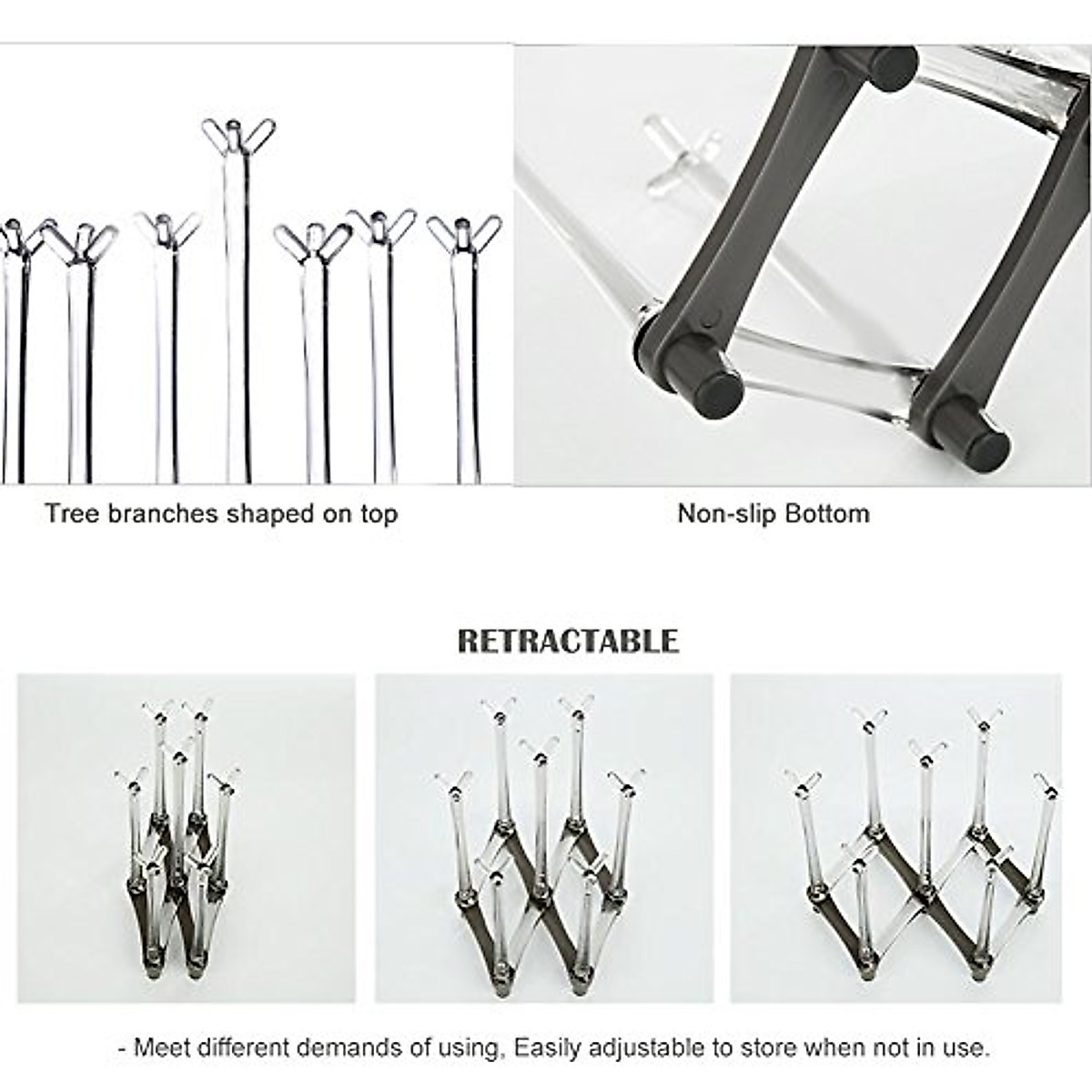 Tree branches shaped on top

Non-slip Bottom

RETRACTABLE

- Meet different demands of using, Easily adjustable to store when not in use.