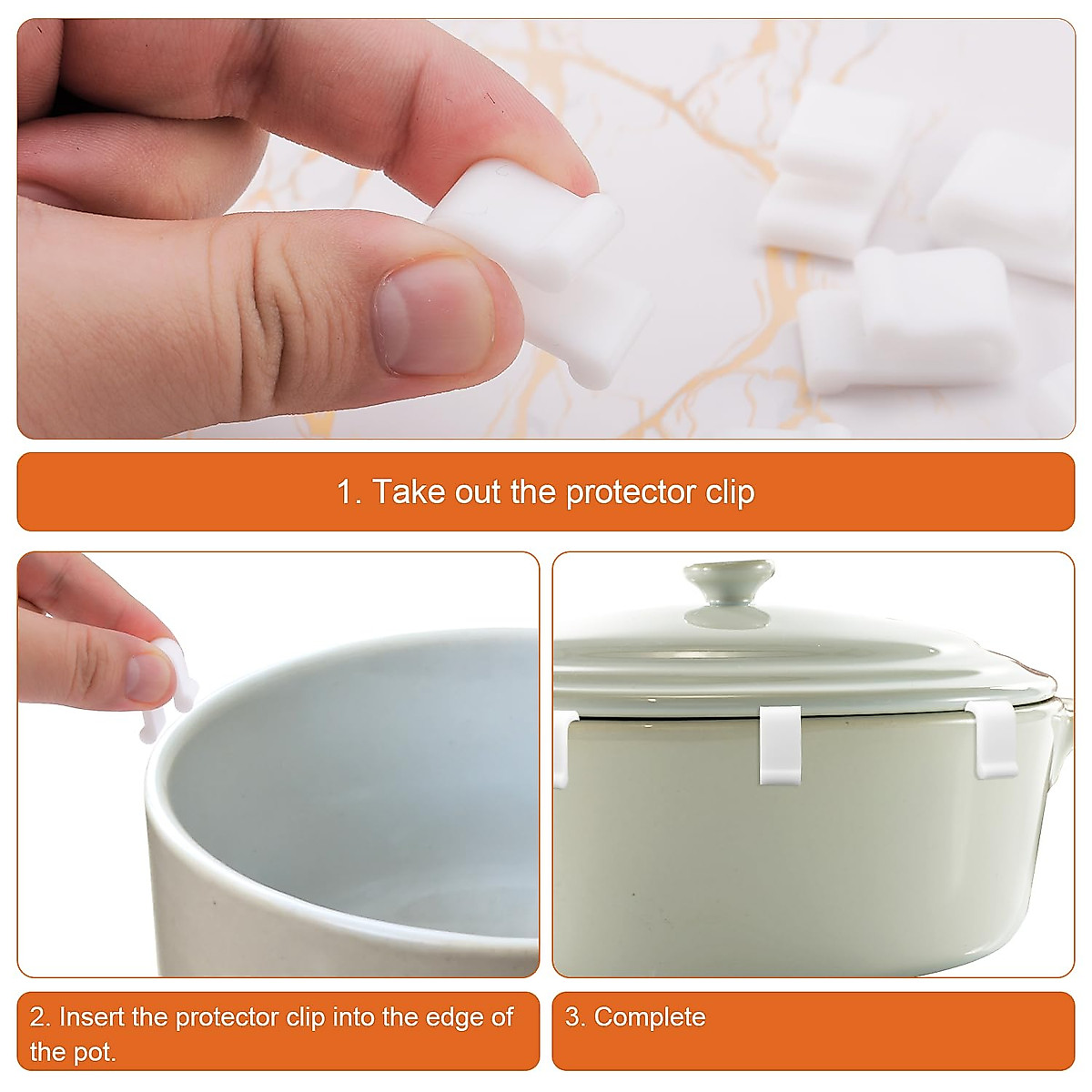 1. Take out the protector clip

2. Insert the protector clip into the edge of the pot.

3. Complete