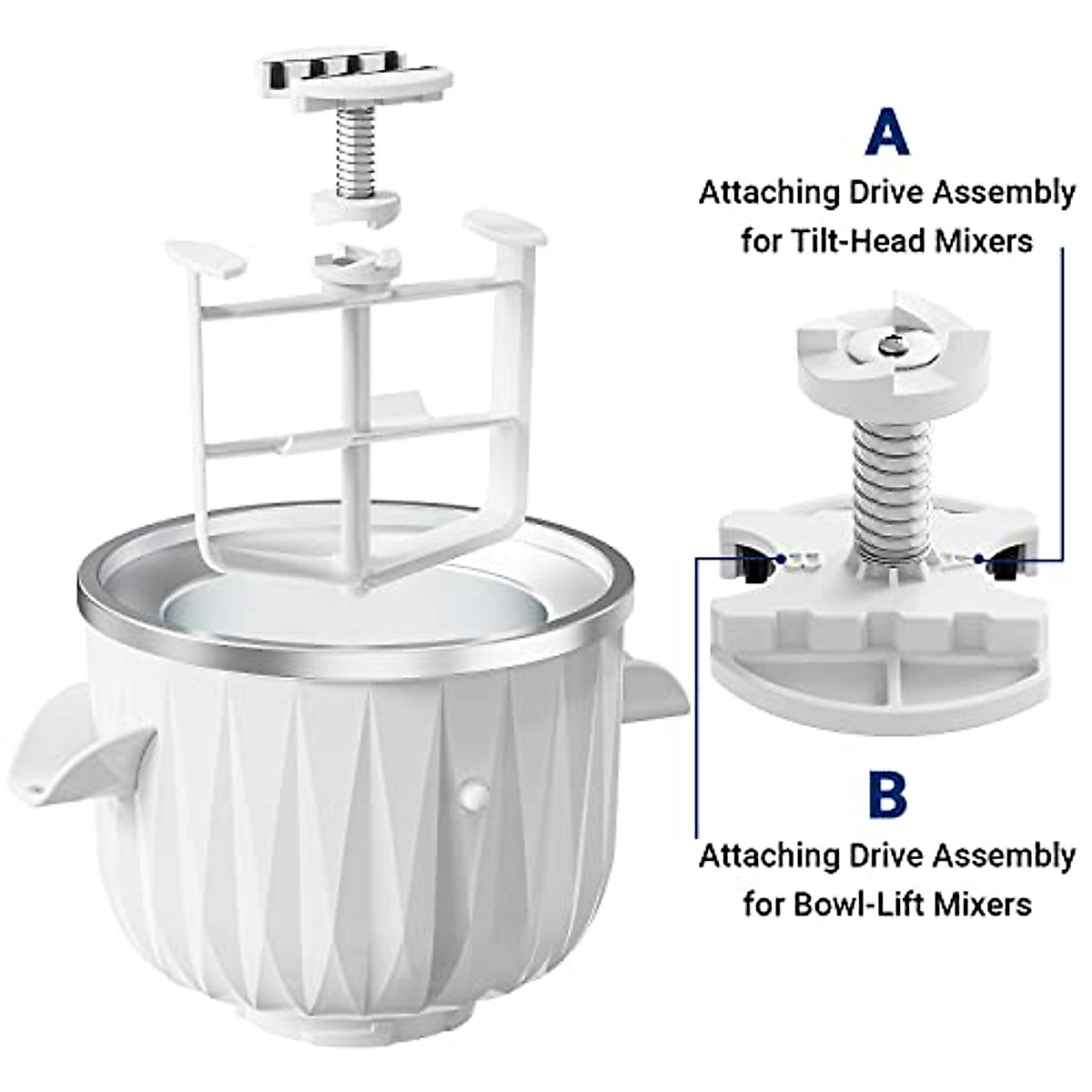 A
Attaching Drive Assembly for Tilt-Head Mixers

B
Attaching Drive Assembly for Bowl-Lift Mixers