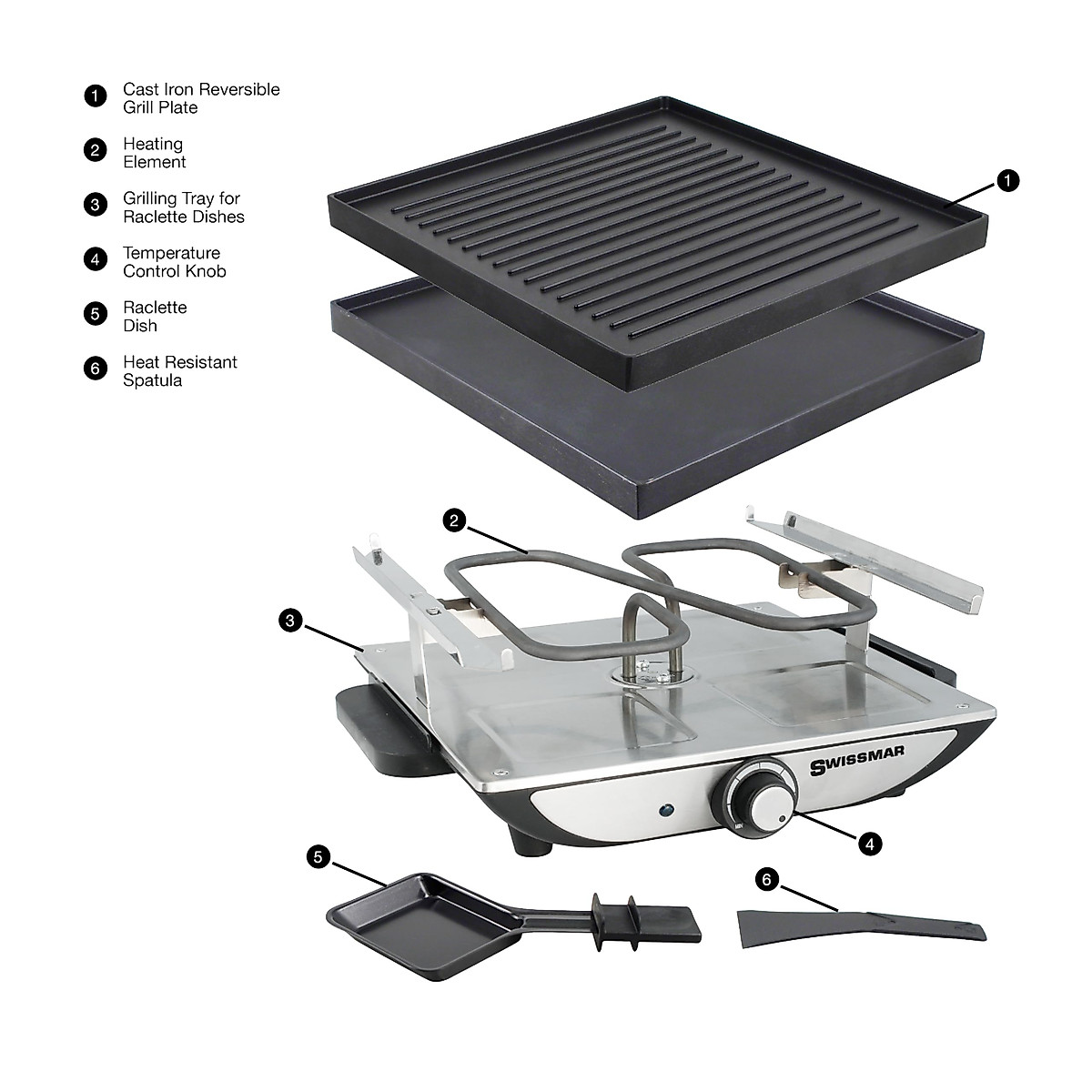 1 Cast Iron Reversible Grill Plate

2 Heating Element

3 Grilling Tray for Raclette Dishes

4 Temperature Control Knob

5 Raclette Dish

6 Heat Resistant Spatula

1

2

3

SWISSMAR

4

5

6