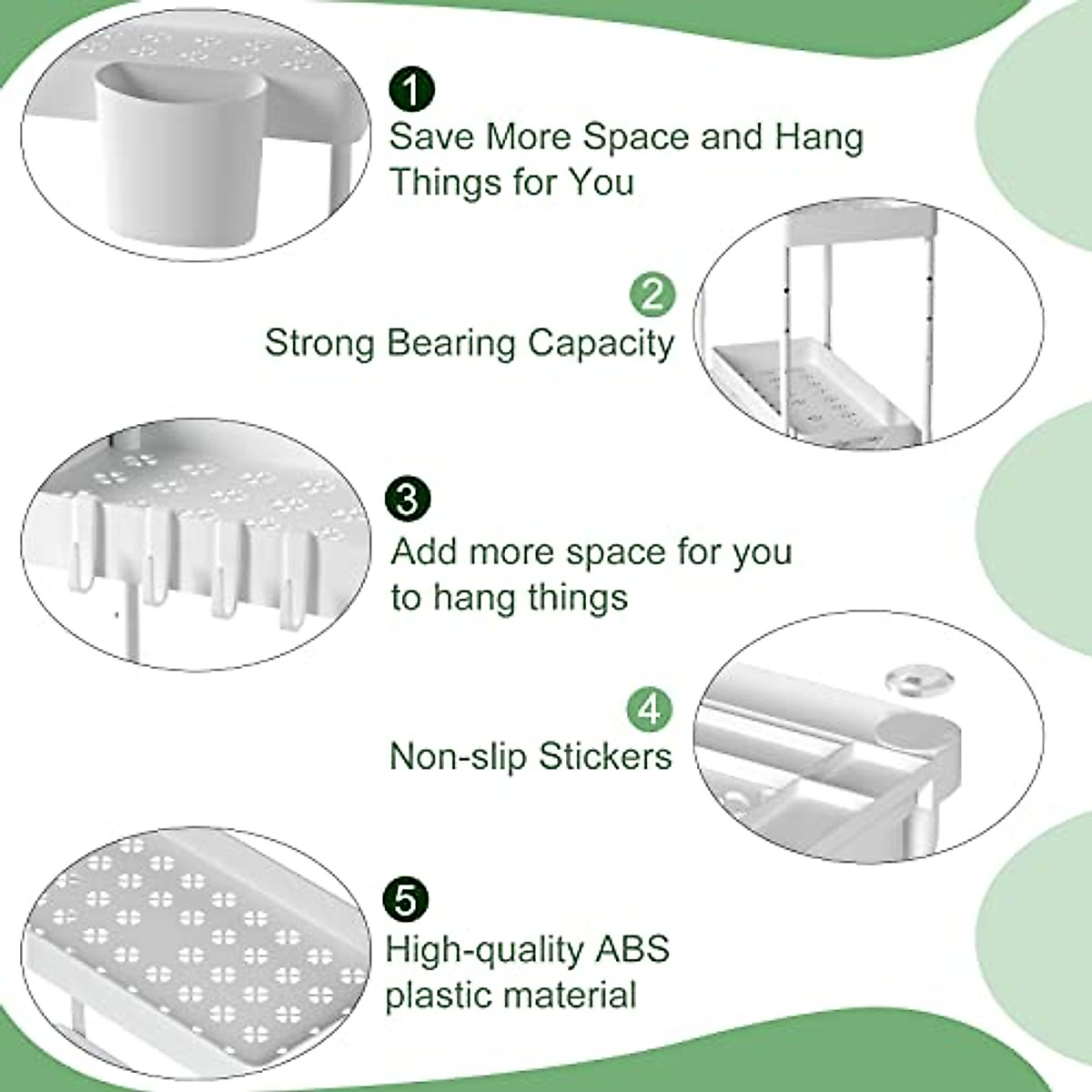 1
Save More Space and Hang Things for You

2
Strong Bearing Capacity

3
Add more space for you to hang things

4
Non-slip Stickers

5
High-quality ABS plastic material