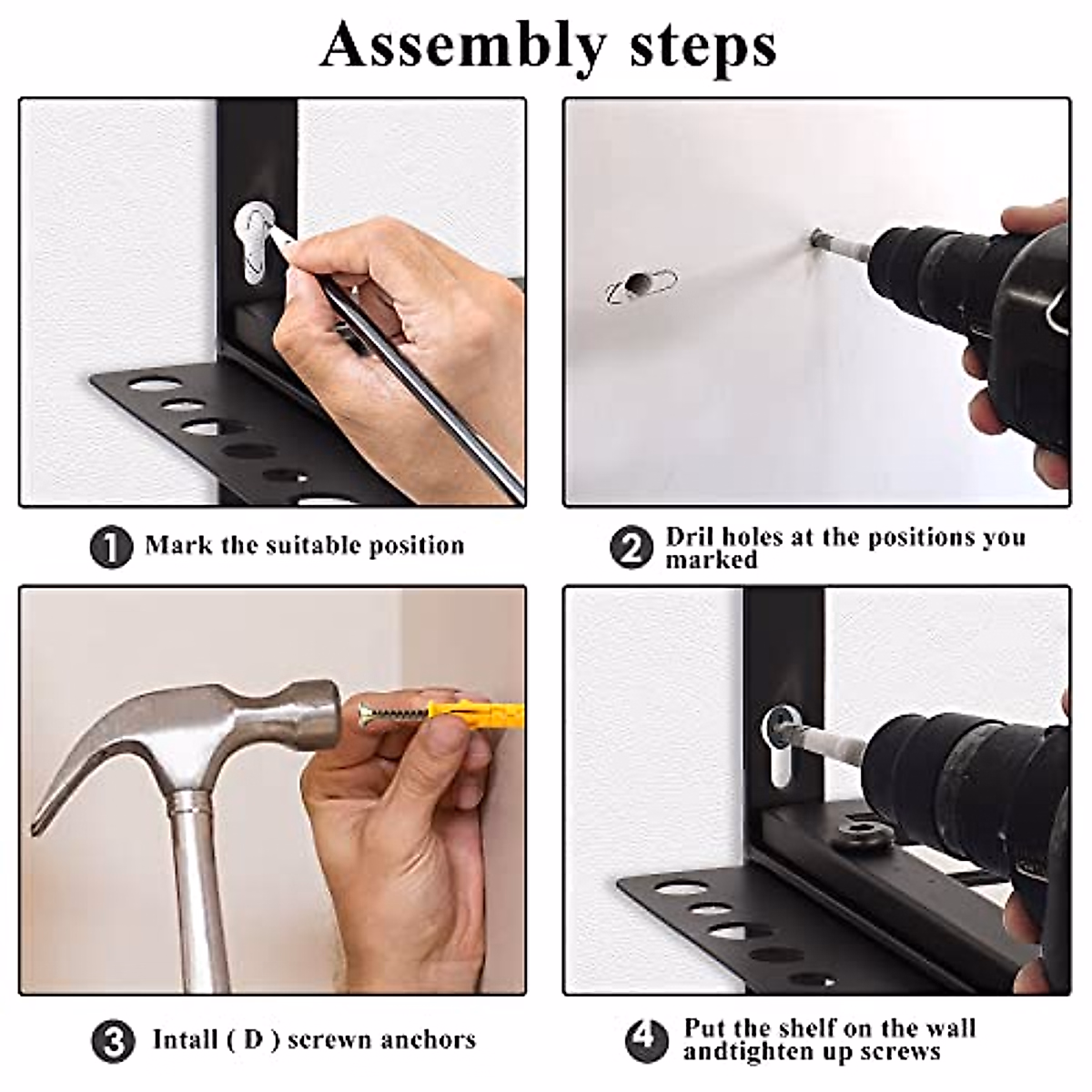 Assembly steps

1 Mark the suitable position

2 Dril holes at the positions you marked

3 Intall ( D ) screwn anchors

4 Put the shelf on the wall andtighten up screws