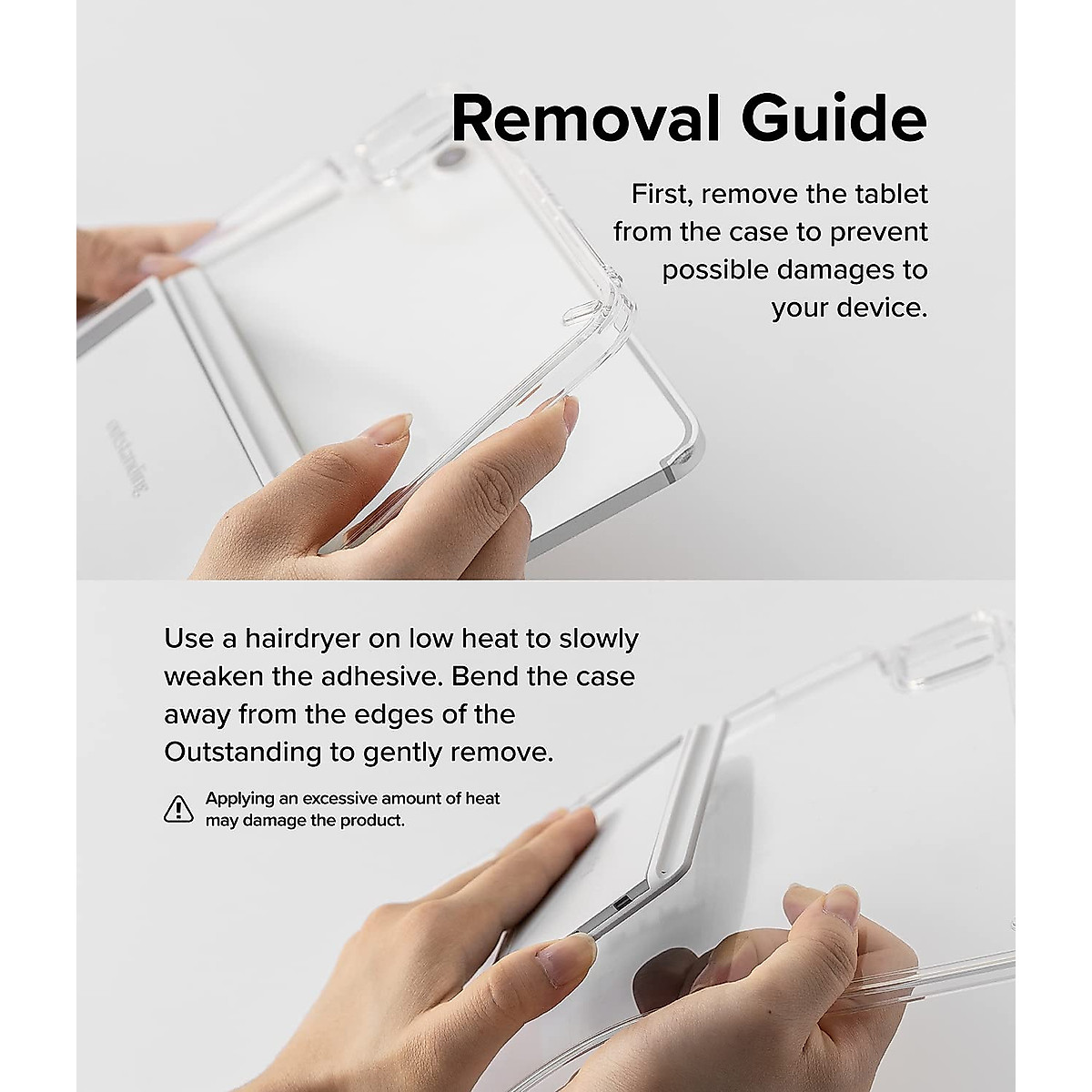 Removal Guide

First, remove the tablet from the case to prevent possible damages to your device.

outstanding

Use a hairdryer on low heat to slowly weaken the adhesive. Bend the case away from the edges of the Outstanding to gently remove.

Applying an excessive amount of heat may damage the product.