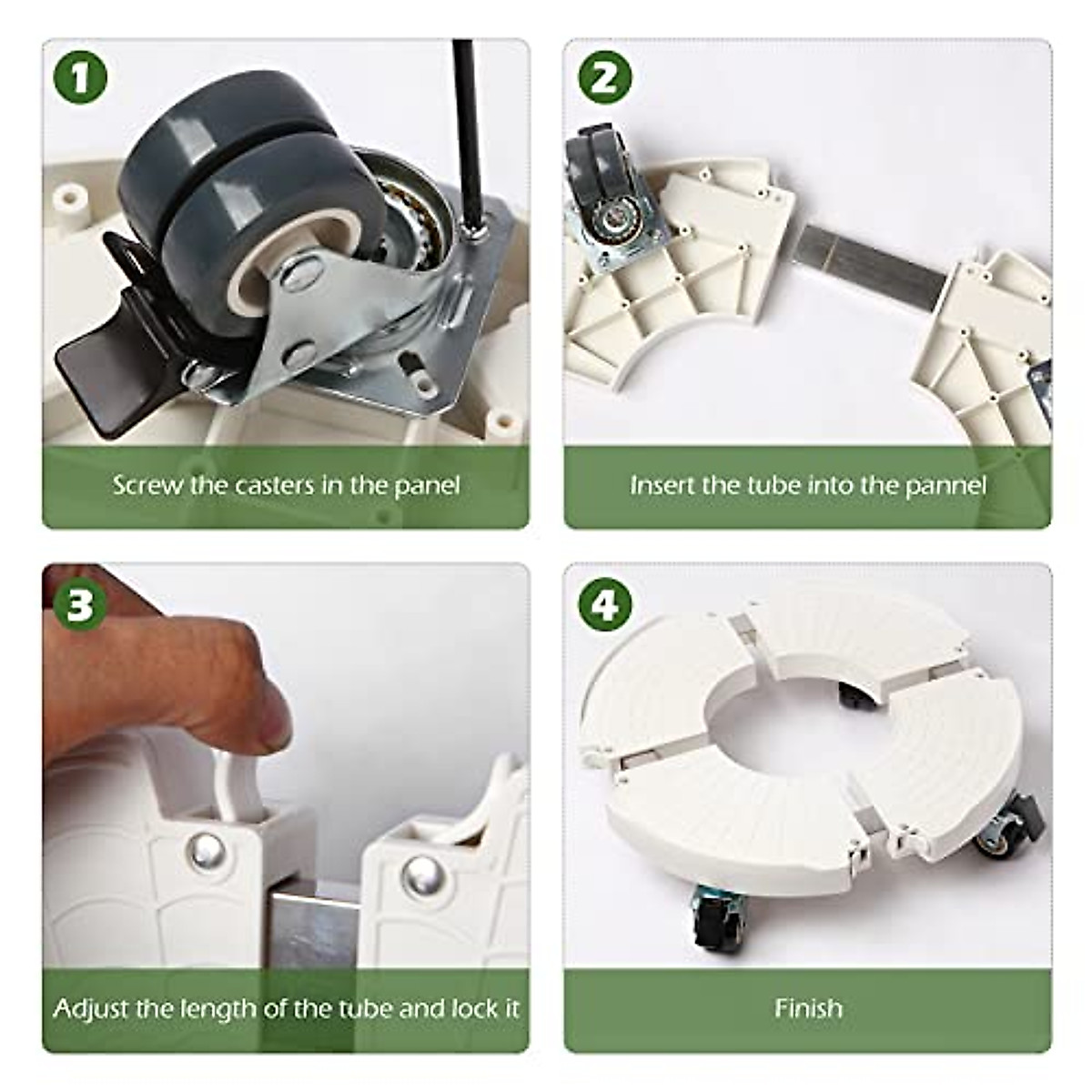 1
Screw the casters in the panel

2
Insert the tube into the pannel

3
Adjust the length of the tube and lock it

4
Finish