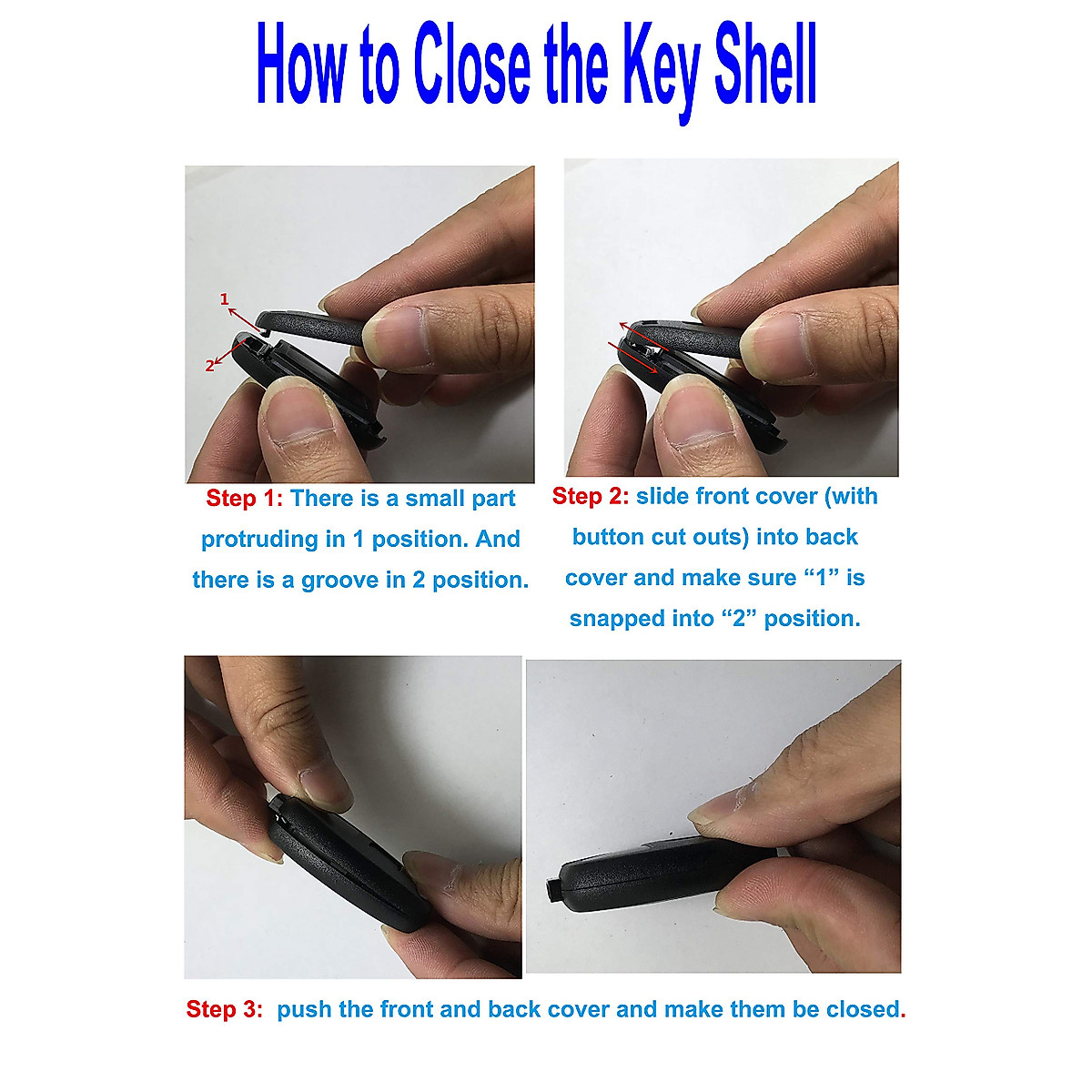 How to Close the Key Shell

1

2

Step 1: There is a small part protruding in 1 position. And there is a groove in 2 position.

Step 2: slide front cover (with button cut outs) into back cover and make sure “1” is snapped into “2” position.

Step 3: push the front and back cover and make them be closed.