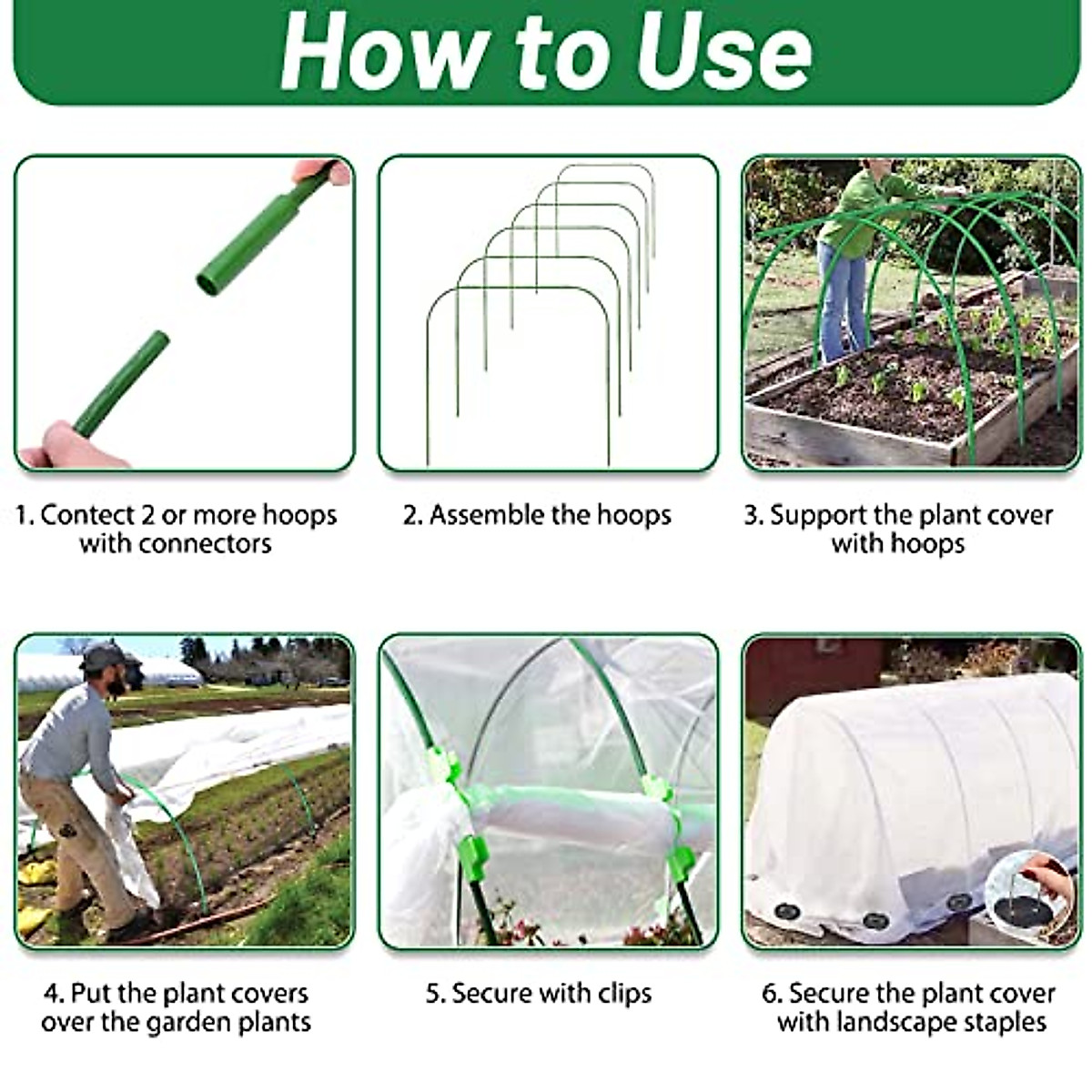 How to Use

1. Contect 2 or more hoops with connectors

2. Assemble the hoops

3. Support the plant cover with hoops

4. Put the plant covers over the garden plants

5. Secure with clips

6. Secure the plant cover with landscape staples