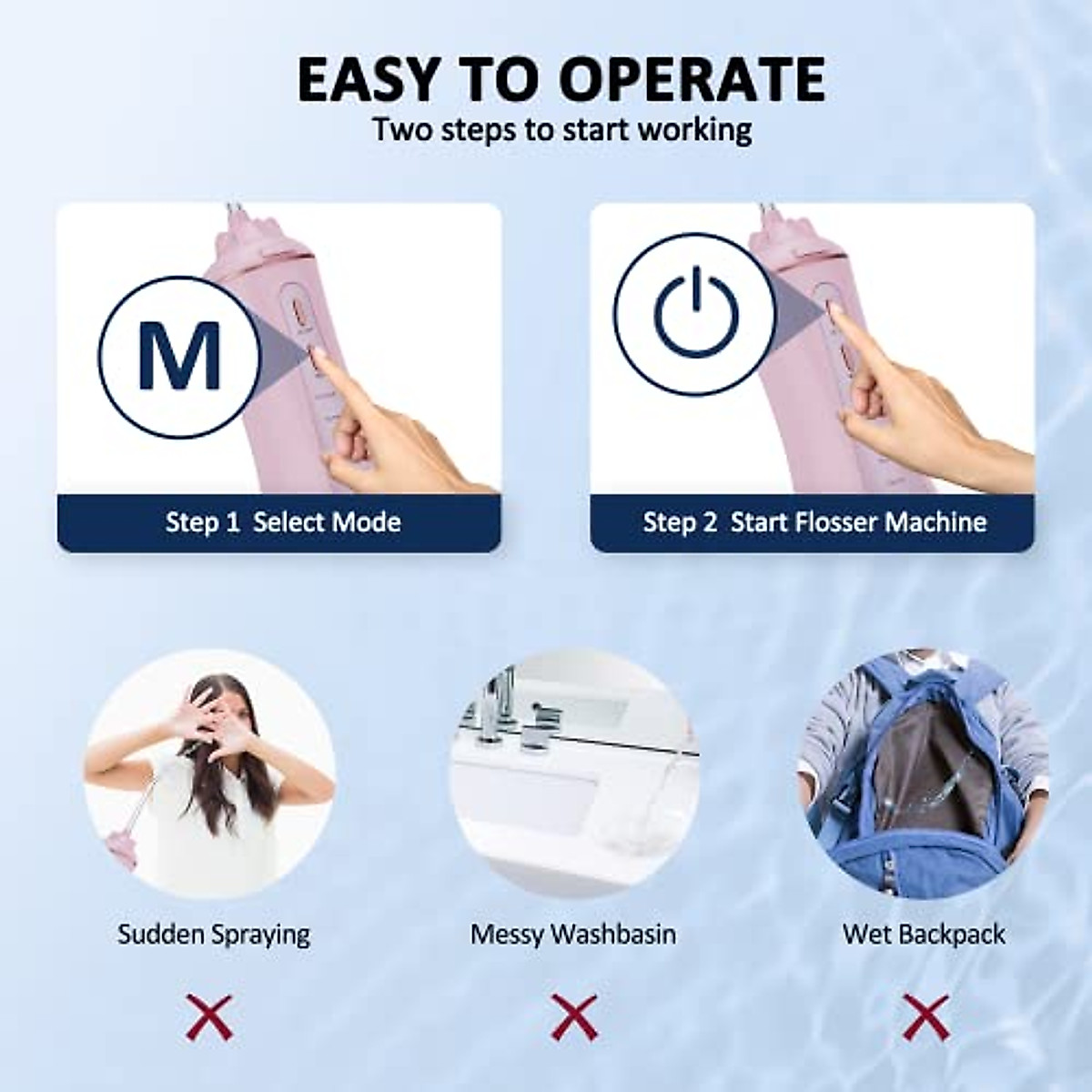 EASY TO OPERATE
Two steps to start working

M

Step 1 Select Mode

Step 2 Start Flosser Machine

Sudden Spraying

Messy Washbasin

Wet Backpack