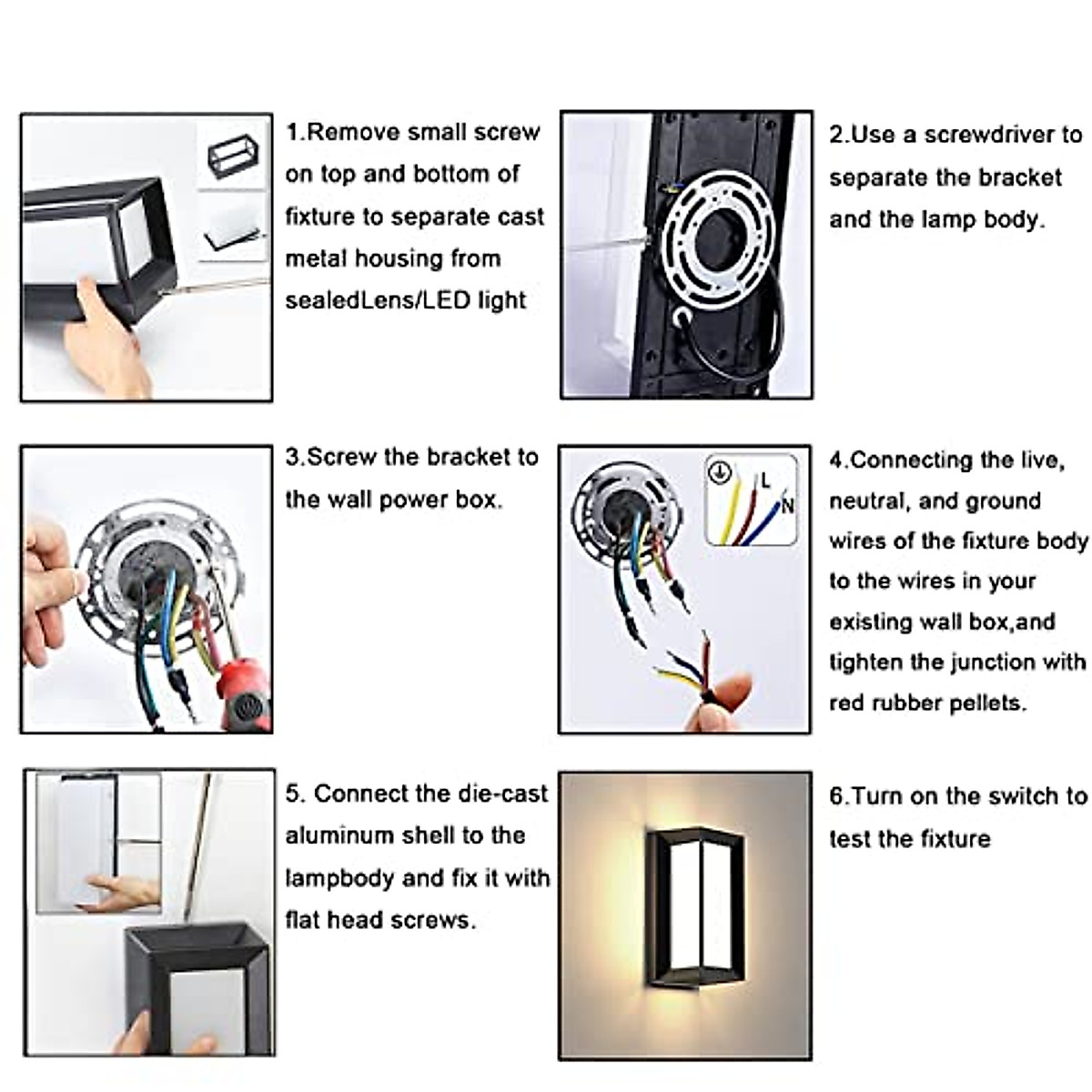 1.Remove small screw on top and bottom of fixture to separate cast metal housing from sealedLens/LED light

2.Use a screwdriver to separate the bracket and the lamp body.

3.Screw the bracket to the wall power box.

L
N

4.Connecting the live, neutral, and ground wires of the fixture body to the wires in your existing wall box,and tighten the junction with red rubber pellets.

5. Connect the die-cast aluminum shell to the lampbody and fix it with flat head screws.

6.Turn on the switch to test the fixture