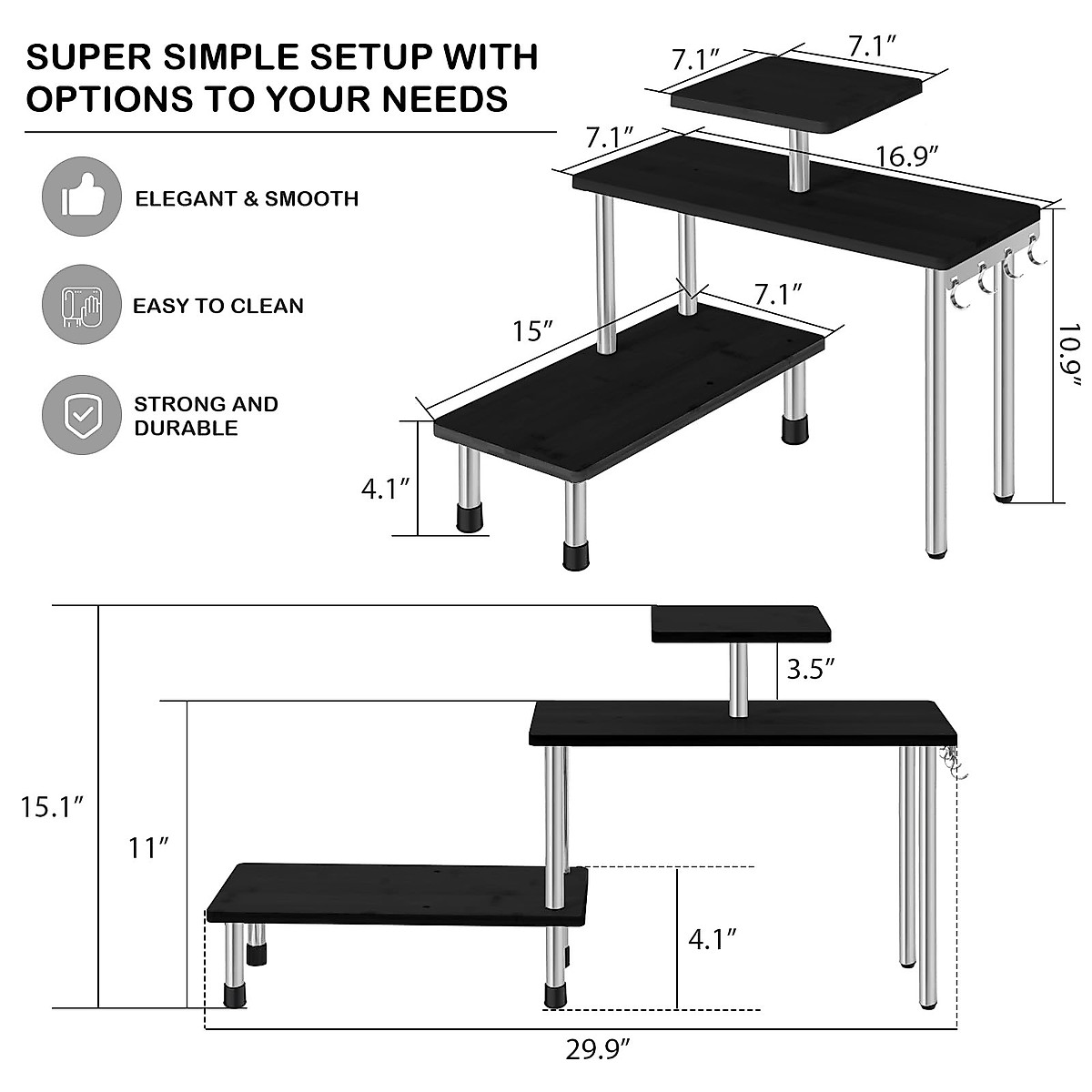 SUPER SIMPLE SETUP WITH OPTIONS TO YOUR NEEDS

ELEGANT & SMOOTH

EASY TO CLEAN

STRONG AND DURABLE

7.1″
7.1″
7.1″
16.9″
7.1″
15″
10.9″
4.1″

3.5″
15.1″
11″
4.1″
29.9″