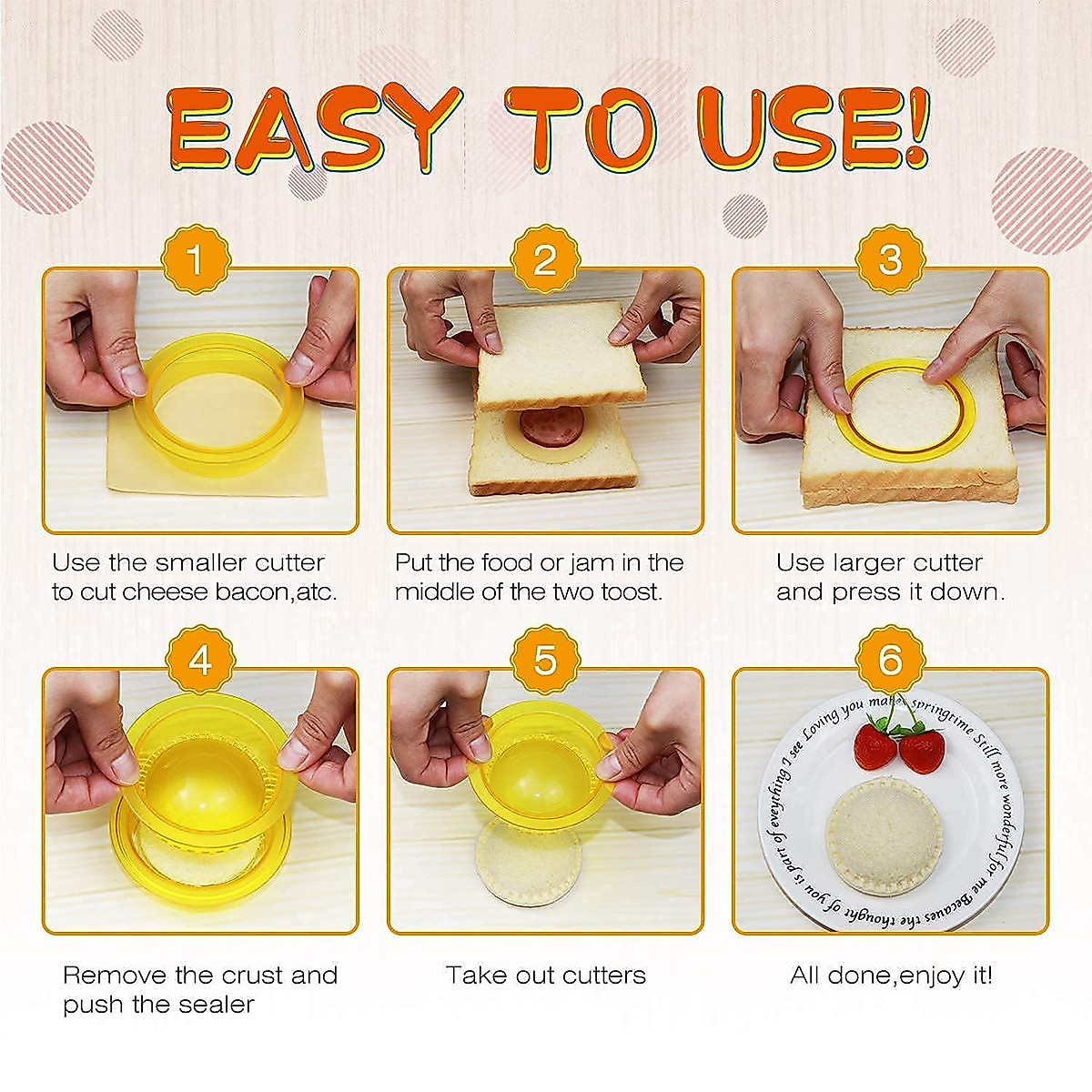 EASY TO USE!

1

Use the smaller cutter to cut cheese bacon,atc.

2

Put the food or jam in the middle of the two toost.

3

Use larger cutter and press it down.

4

Remove the crust and push the sealer

5

Take out cutters

6

I see Loving you make springtime Still more wonderful for me Becaues the thought of you is part of everything

All done,enjoy it!