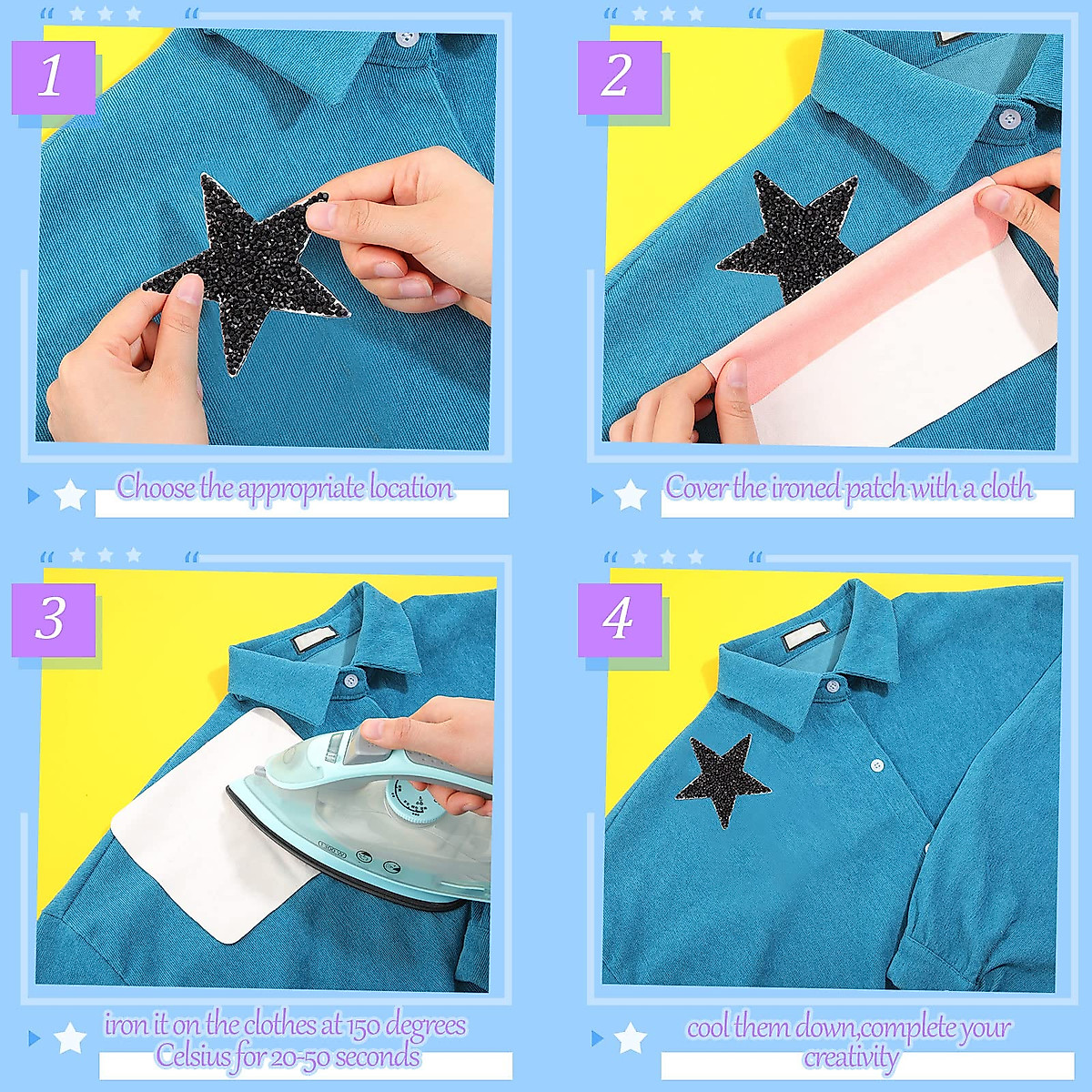 1

Choose the appropriate location

2

Cover the ironed patch with a cloth

3

iron it on the clothes at 150 degrees Celsius for 20-50 seconds

4

cool them down,complete your creativity