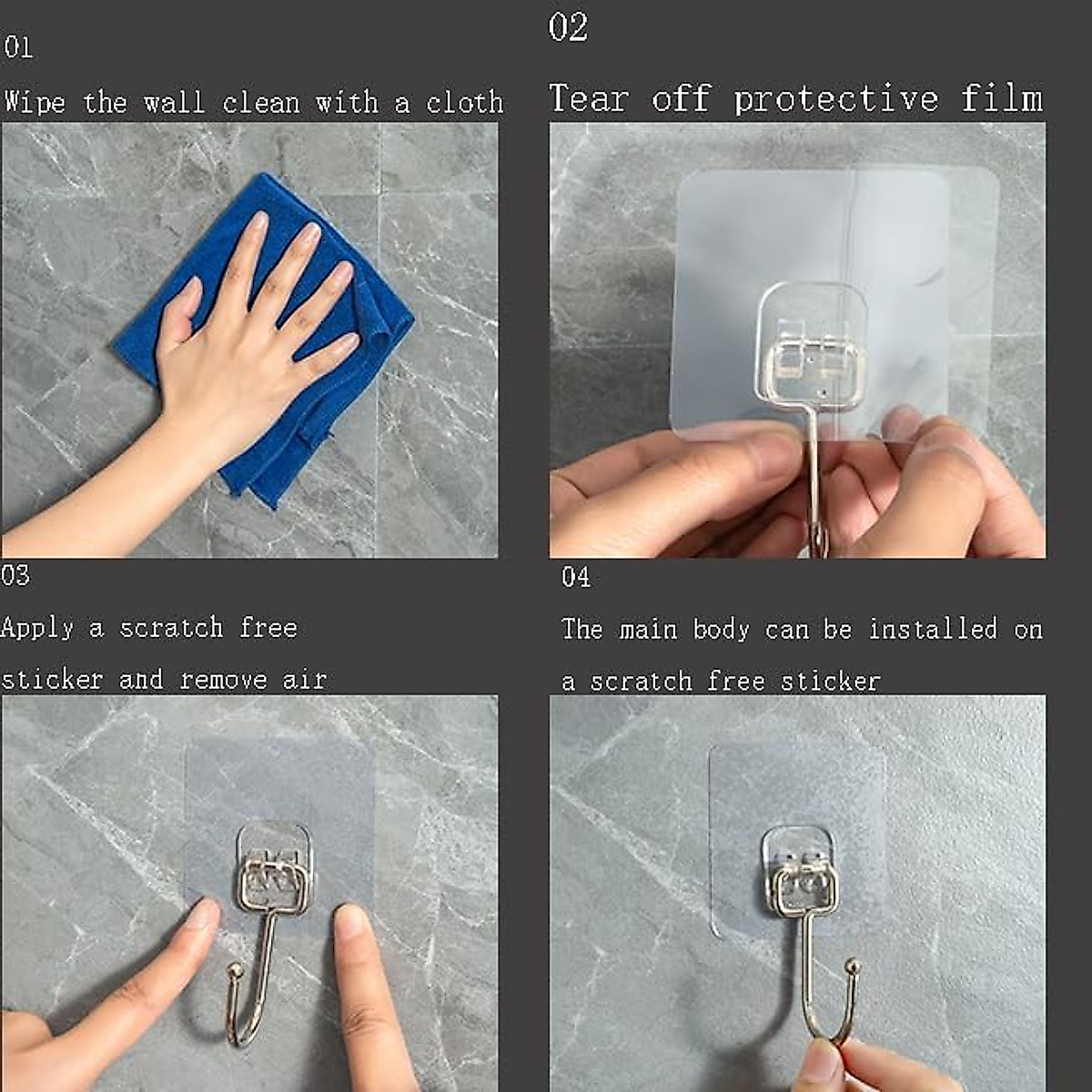 01

Wipe the wall clean with a cloth

02

Tear off protective film

03

Apply a scratch free sticker and remove air

04

The main body can be installed on a scratch free sticker