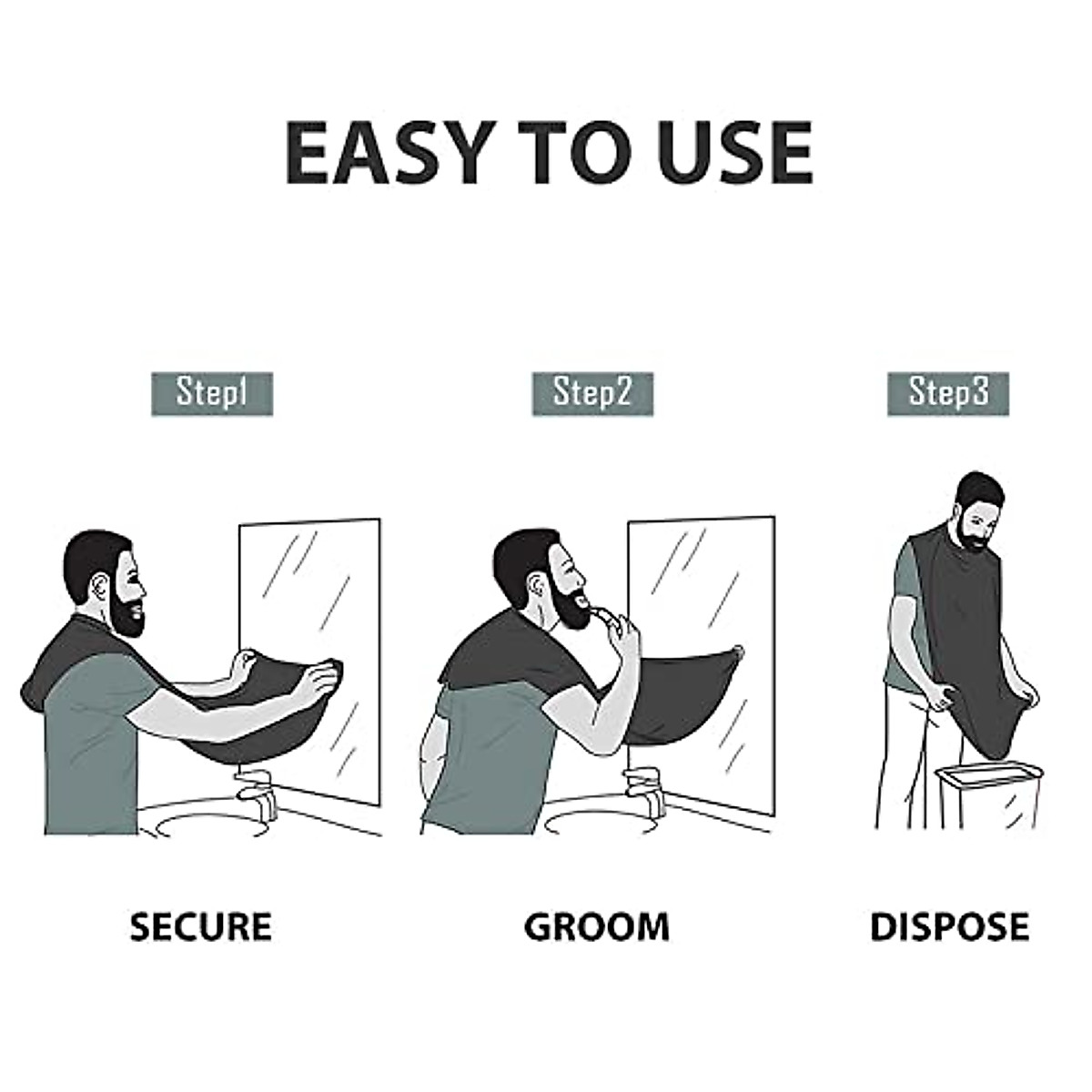 EASY TO USE

Step1

Step2

Step3

SECURE

GROOM

DISPOSE