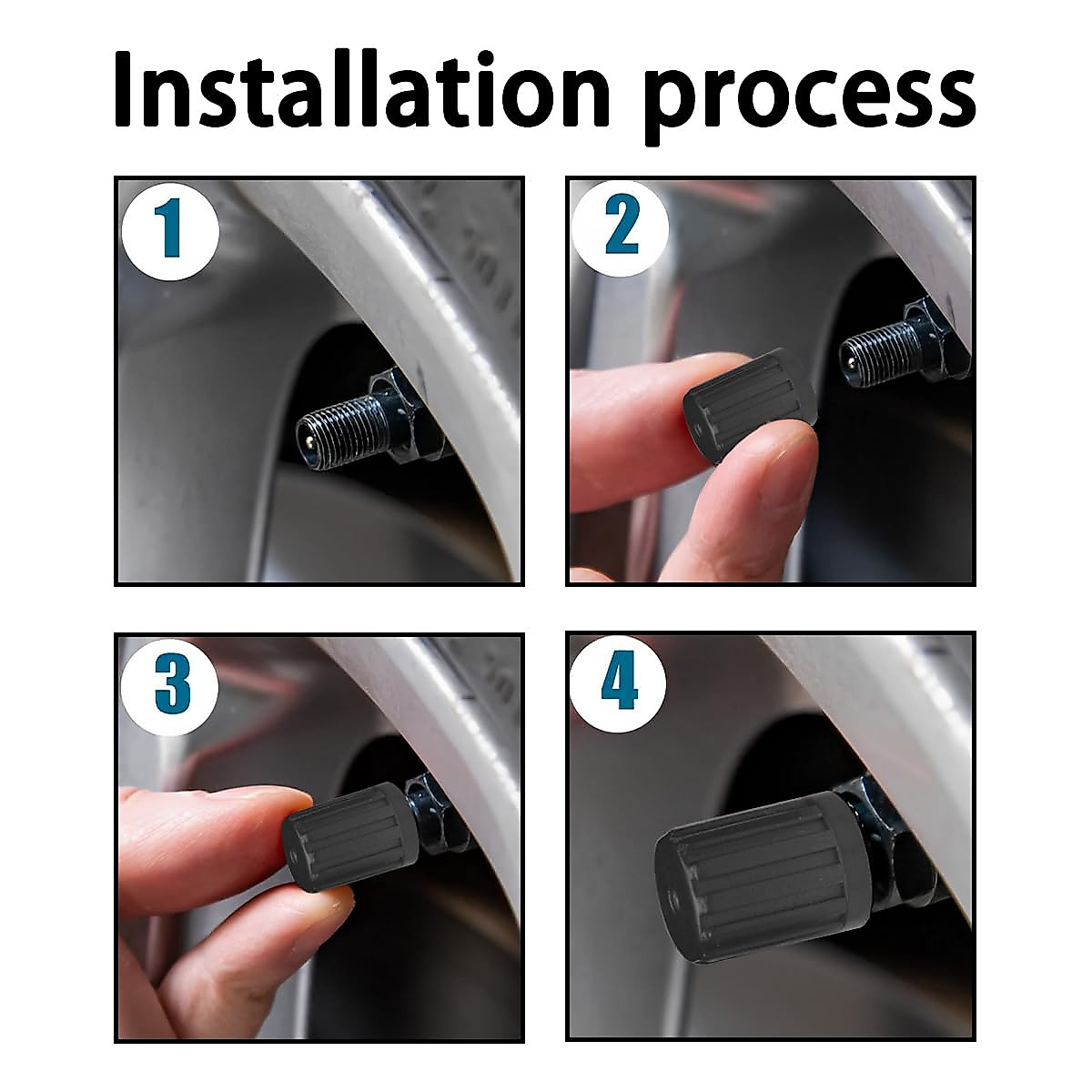 Installation process

1

2

3

4