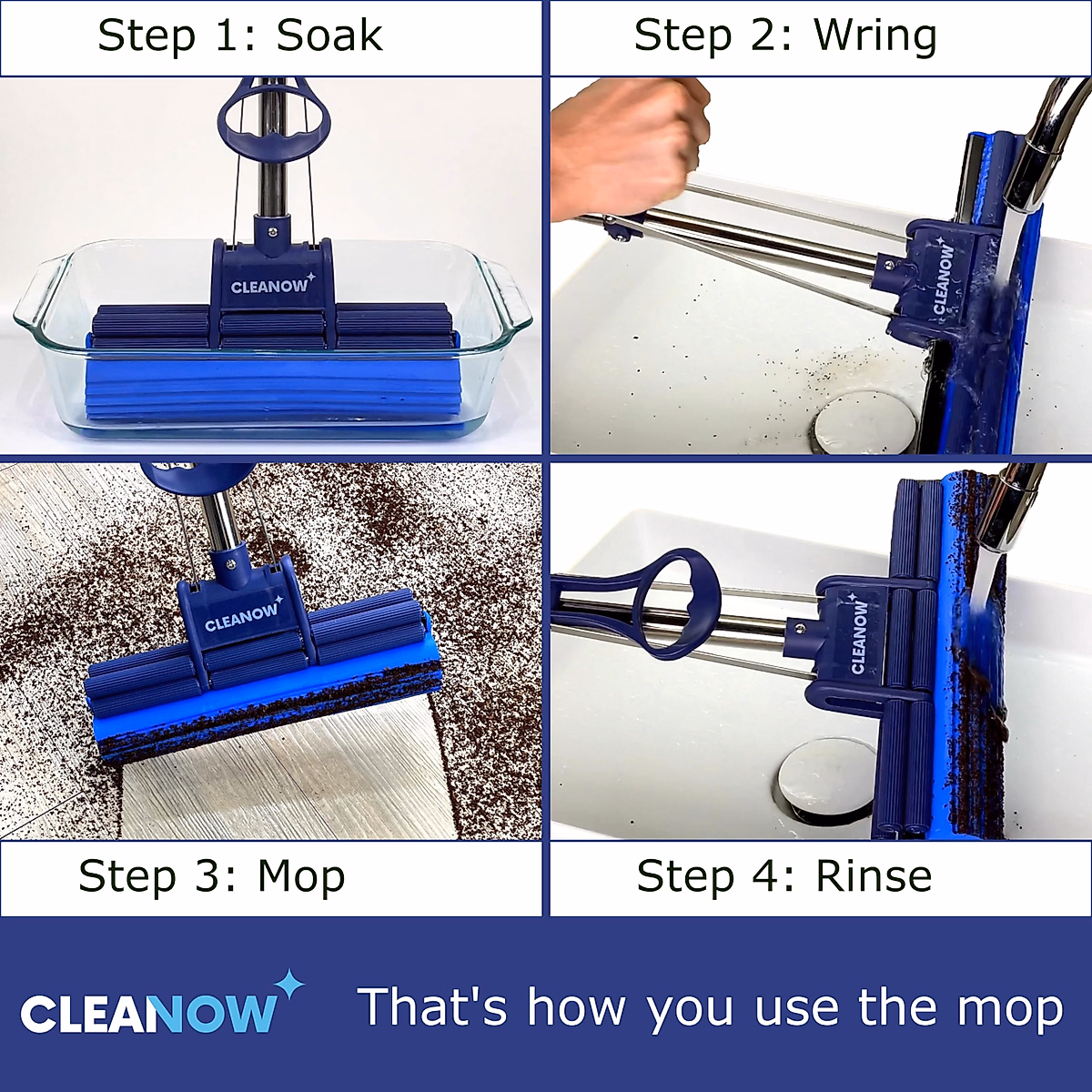 Step 1: Soak

Step 2: Wring

CLEANOW

CLEANOW

CLEANOW

CLEANOW

Step 3: Mop

Step 4: Rinse

CLEANOW

That's how you use the mop